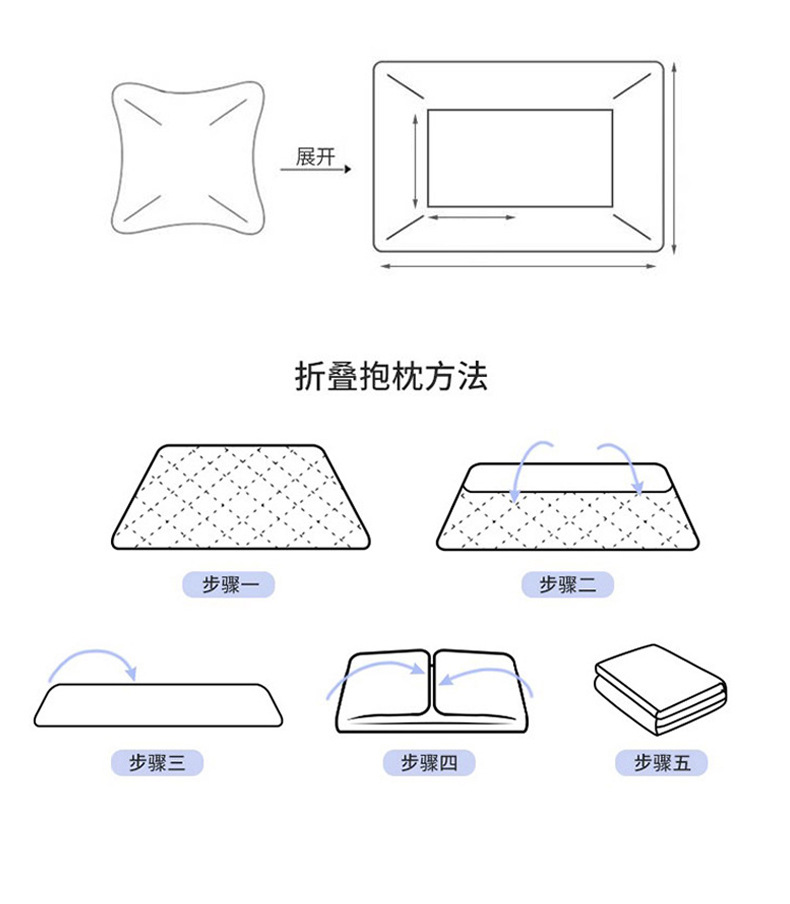 展开

折叠抱枕方法

步骤一

步骤二

步骤三

步骤四

步骤五