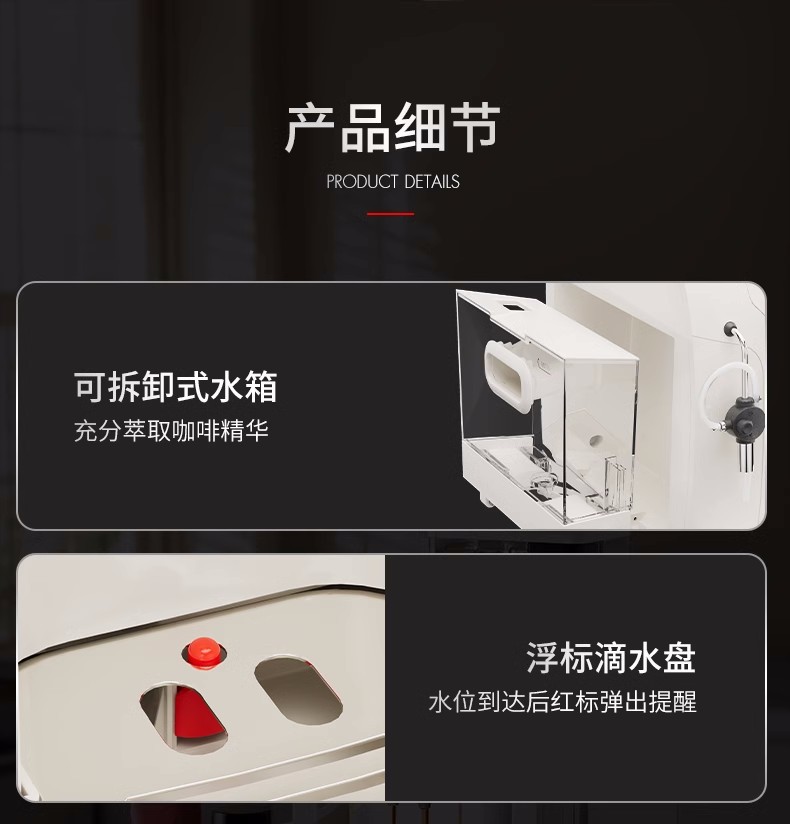 产品细节
PRODUCT DETAILS

可拆卸式水箱
充分萃取咖啡精华

浮标滴水盘
水位到达后红标弹出提醒