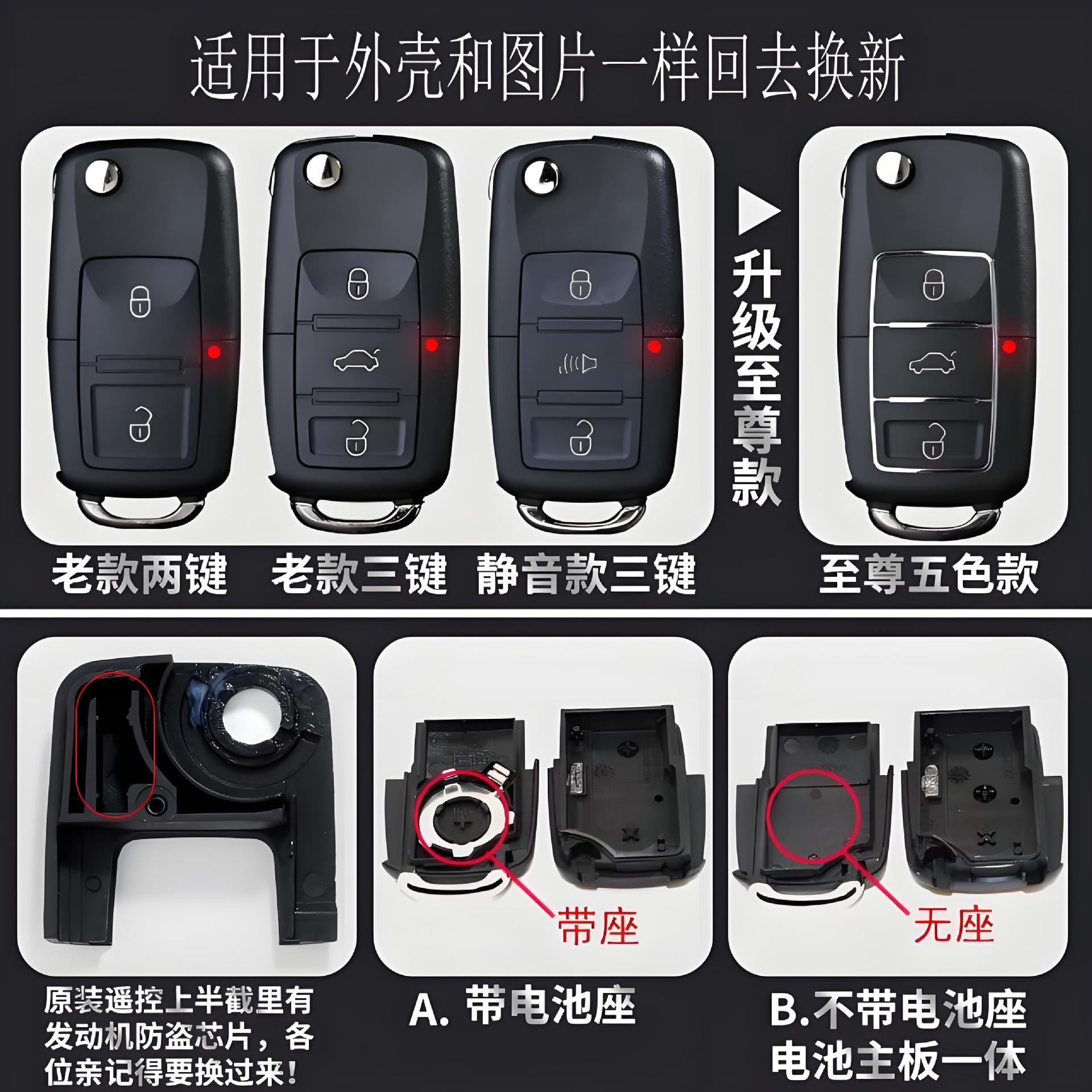 适用于外壳和图片一样回去换新

▶升级至尊款

老款两键　老款三键　静音款三键　至尊五色款

带座

无座

原装遥控上半截里有发动机防盗芯片，各位亲记得要换过来!

A. 带电池座

B.不带电池座
电池主板一体