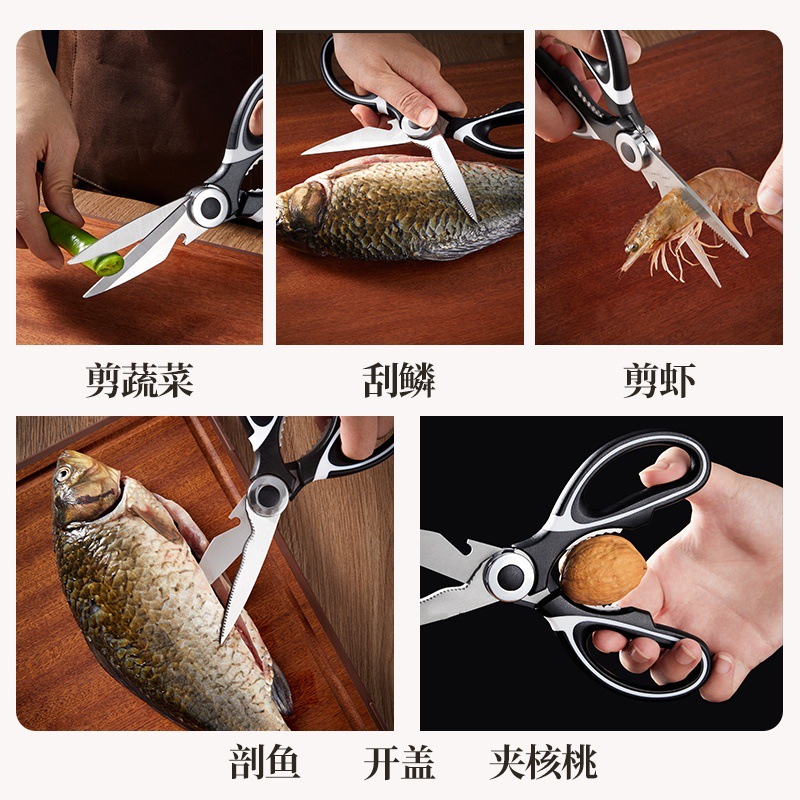 剪蔬菜

刮鳞

剪虾

剖鱼　开盖　夹核桃