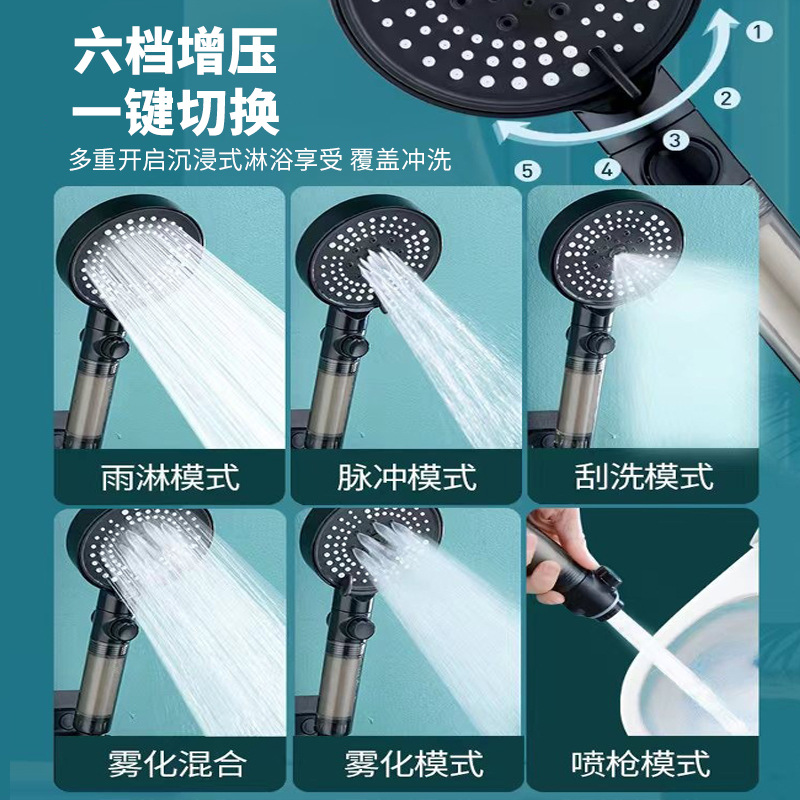 六档增压
一键切换

多重开启沉浸式淋浴享受 覆盖冲洗

1
2
3
4
5

雨淋模式

脉冲模式

刮洗模式

雾化混合

雾化模式

喷枪模式