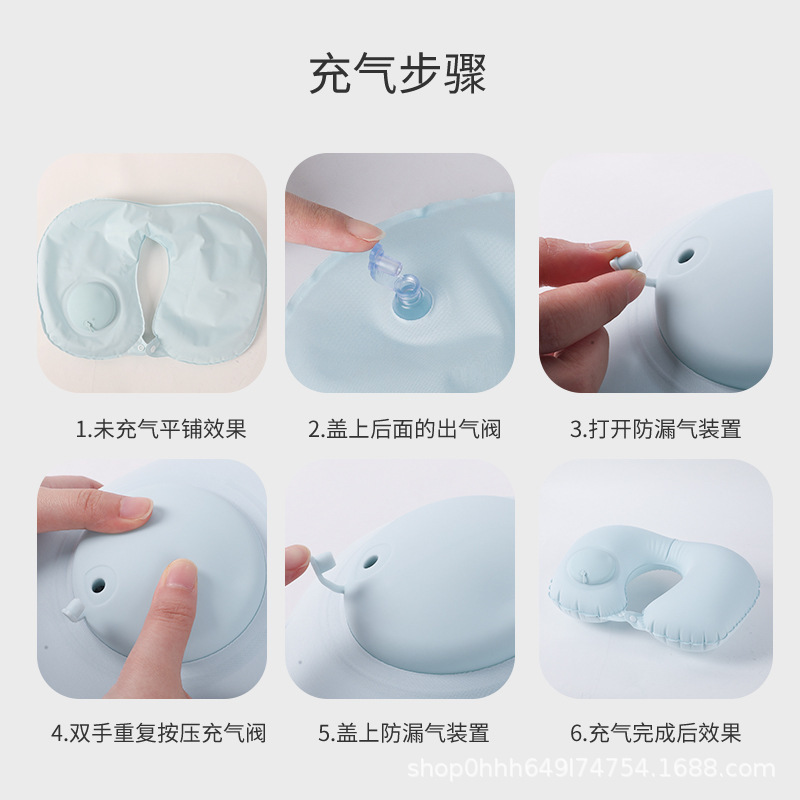 充气步骤

1.未充气平铺效果

2.盖上后面的出气阀

3.打开防漏气装置

4.双手重复按压充气阀

5.盖上防漏气装置

6.充气完成后效果

shop0hhh649l74754.1688.com