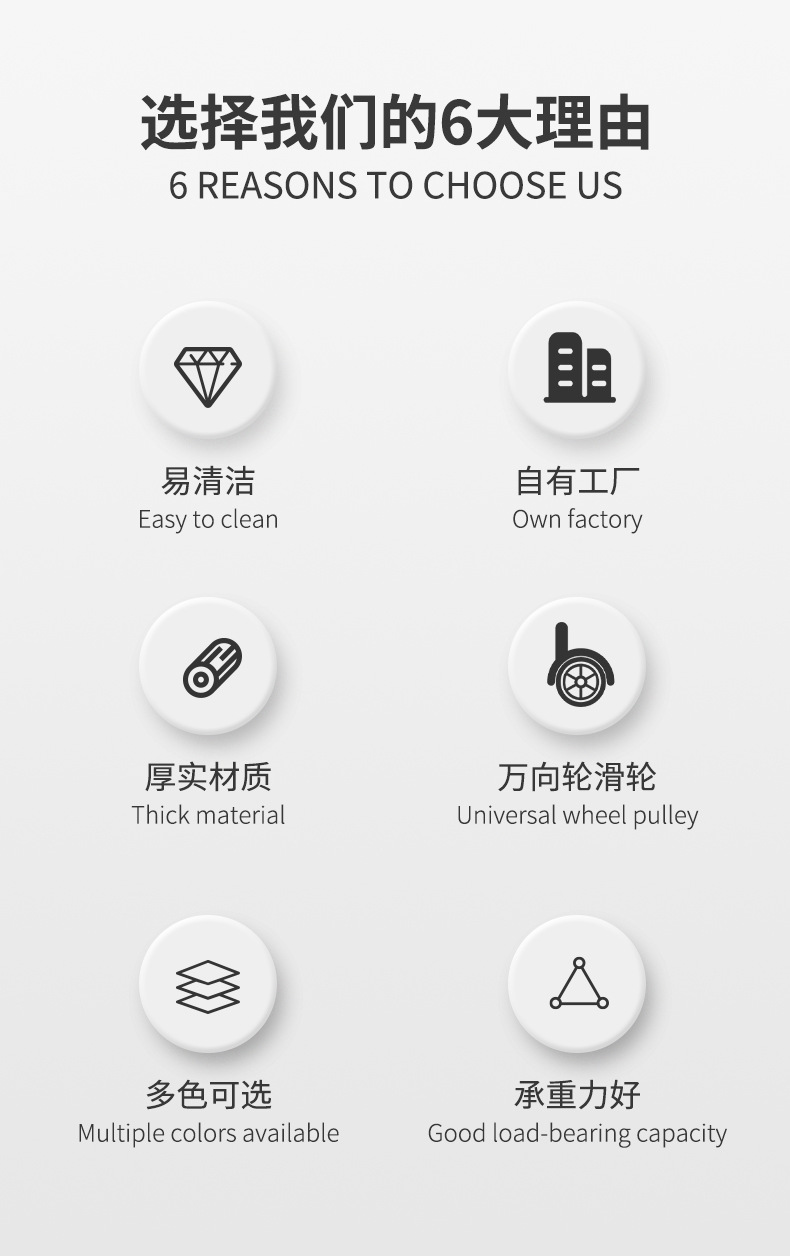 选择我们的6大理由
6 REASONS TO CHOOSE US

易清洁
Easy to clean

自有工厂
Own factory

厚实材质
Thick material

万向轮滑轮
Universal wheel pulley

多色可选
Multiple colors available

承重力好
Good load-bearing capacity