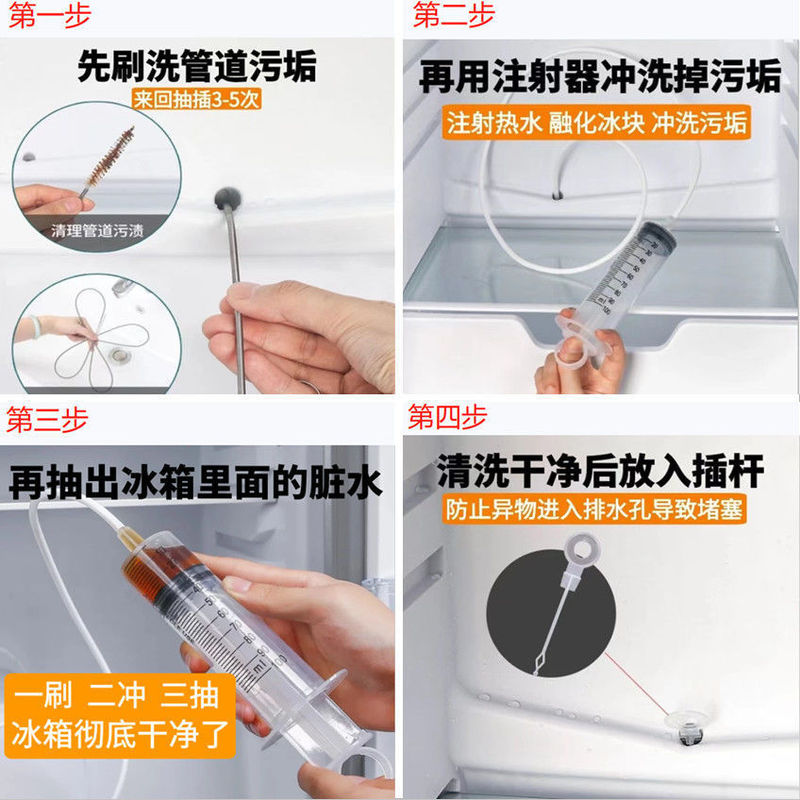 第一步

先刷洗管道污垢

来回抽插3-5次

清理管道污渍

第二步

再用注射器冲洗掉污垢

注射热水 融化冰块 冲洗污垢

第三步

再抽出冰箱里面的脏水

一刷 二冲 三抽
冰箱彻底干净了

第四步

清洗干净后放入插杆

防止异物进入排水孔导致堵塞