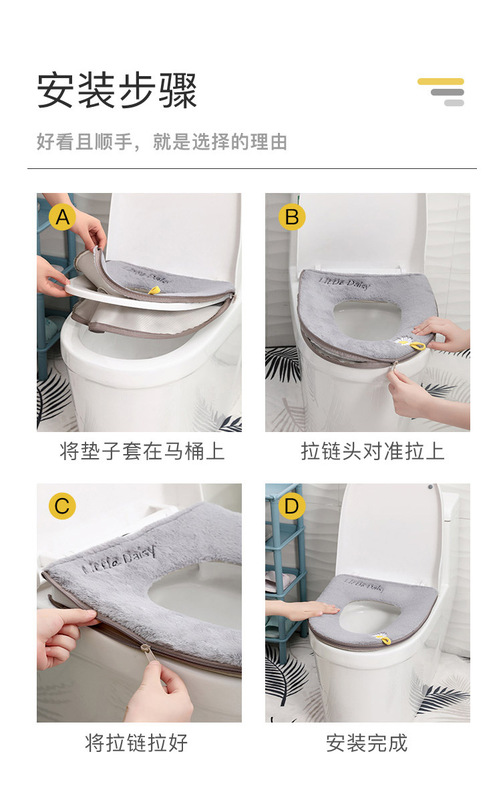 安装步骤

好看且顺手，就是选择的理由

A

Little Daisy

将垫子套在马桶上

B

Little Daisy

拉链头对准拉上

C

Little Daisy

将拉链拉好

D

Little Daisy

安装完成