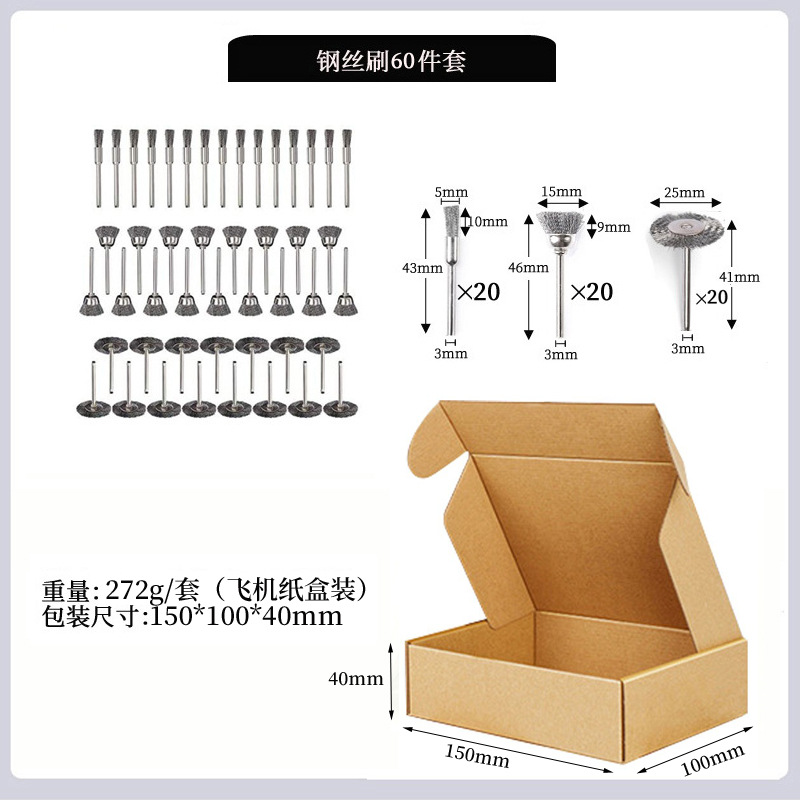 钢丝刷60件套

5mm
10mm
43mm
×20
3mm

15mm
9mm
46mm
×20
3mm

25mm
41mm
×20
3mm

重量: 272g/套（飞机纸盒装）
包装尺寸:150*100*40mm

40mm
150mm
100mm