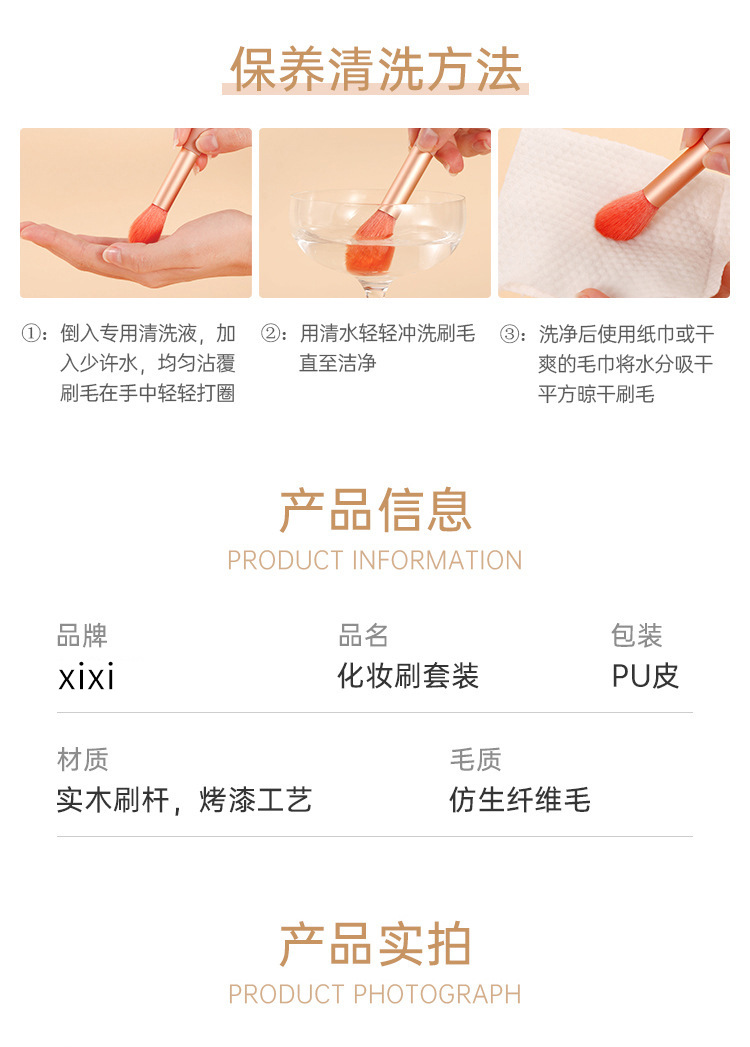 保养清洗方法

①：倒入专用清洗液，加入少许水，均匀沾覆刷毛在手中轻轻打圈

②：用清水轻轻冲洗刷毛直至洁净

③：洗净后使用纸巾或干爽的毛巾将水分吸干平方晾干刷毛

产品信息
PRODUCT INFORMATION

品牌
xixi

品名
化妆刷套装

包装
PU皮

材质
实木刷杆，烤漆工艺

毛质
仿生纤维毛

产品实拍
PRODUCT PHOTOGRAPH