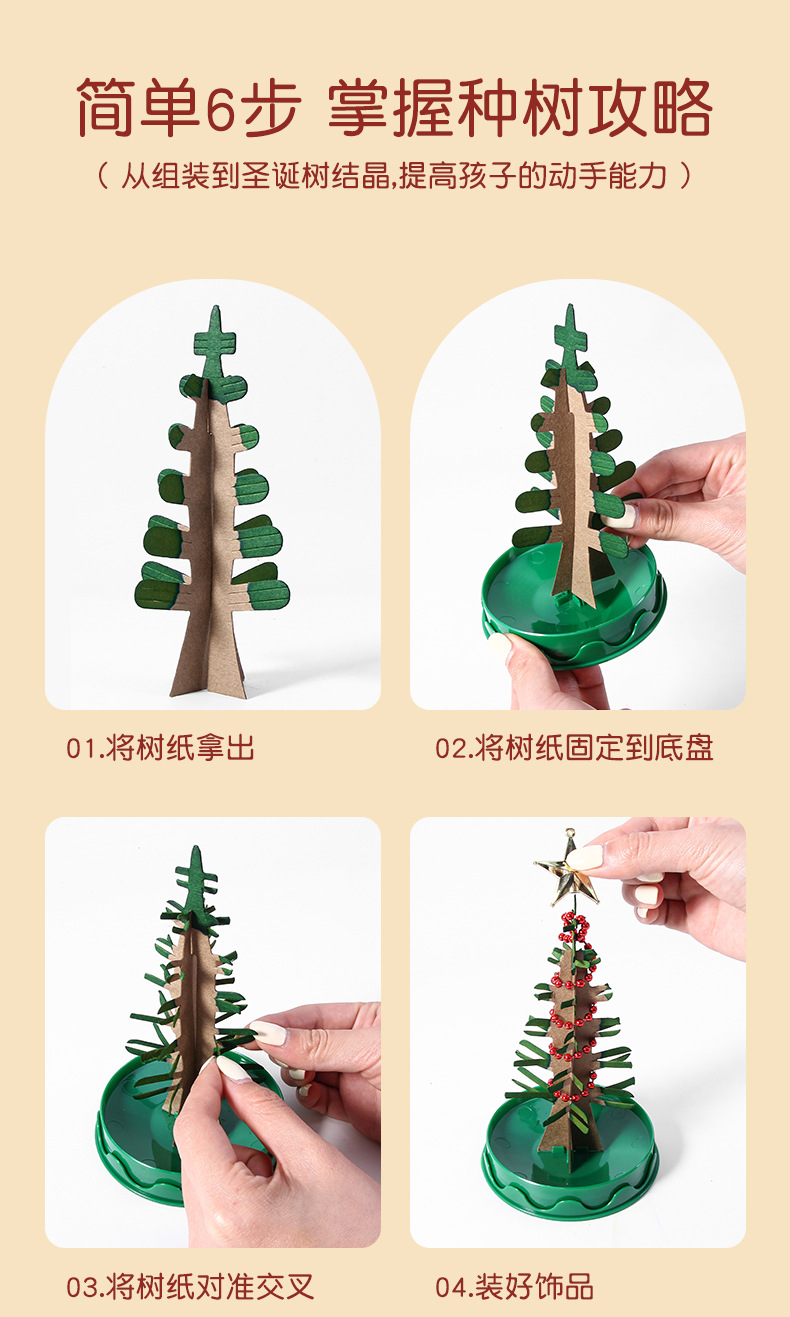 简单6步 掌握种树攻略

（ 从组装到圣诞树结晶,提高孩子的动手能力 ）

01.将树纸拿出

02.将树纸固定到底盘

03.将树纸对准交叉

04.装好饰品