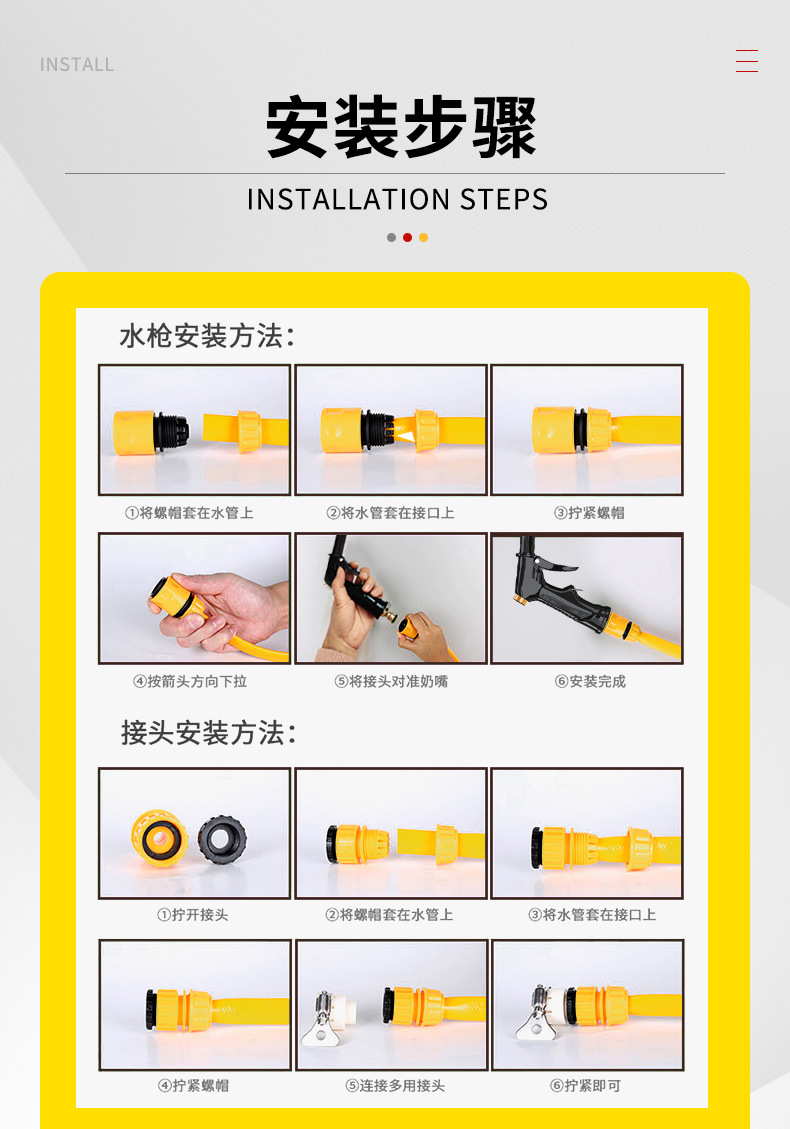 INSTALL

安装步骤

INSTALLATION STEPS

水枪安装方法：

①将螺帽套在水管上

②将水管套在接口上

③拧紧螺帽

④按箭头方向下拉

⑤将接头对准奶嘴

⑥安装完成

接头安装方法：

①拧开接头

②将螺帽套在水管上

③将水管套在接口上

④拧紧螺帽

⑤连接多用接头

⑥拧紧即可