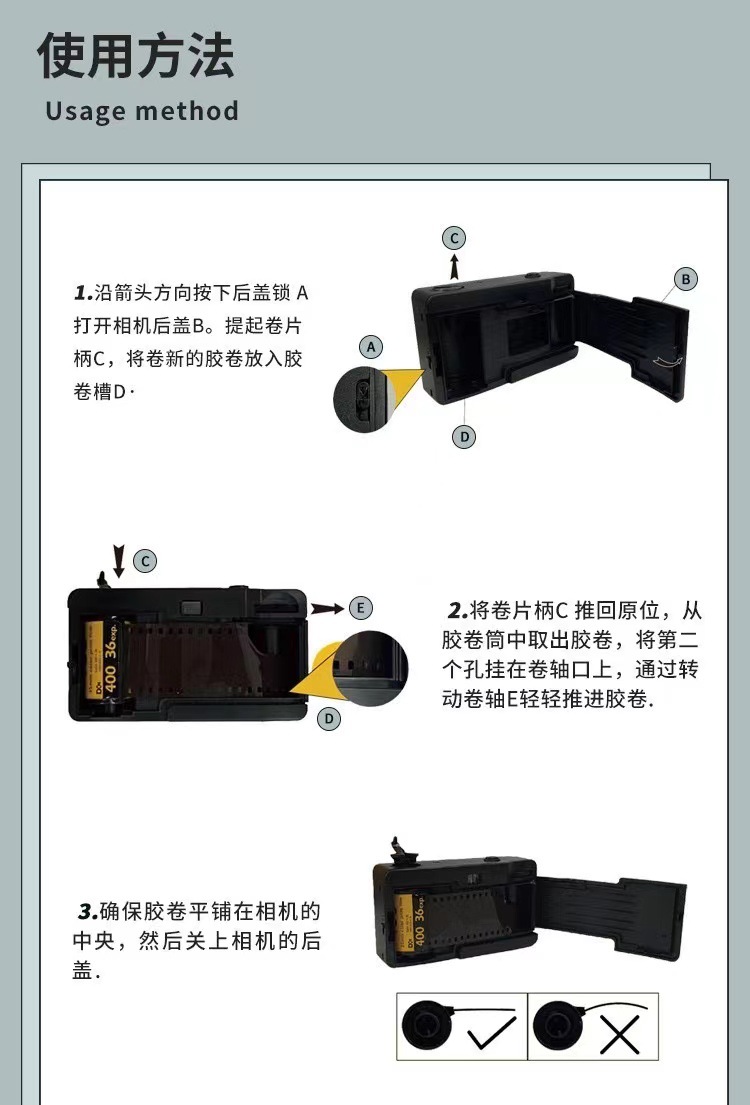 使用方法
Usage method

1.沿箭头方向按下后盖锁 A 打开相机后盖B。提起卷片柄C，将卷新的胶卷放入胶卷槽D·

C

B

A

D

C

E

400 36exp.

D

2.将卷片柄C 推回原位，从胶卷筒中取出胶卷，将第二个孔挂在卷轴口上，通过转动卷轴E轻轻推进胶卷.

3.确保胶卷平铺在相机的中央，然后关上相机的后盖.

400 36exp.