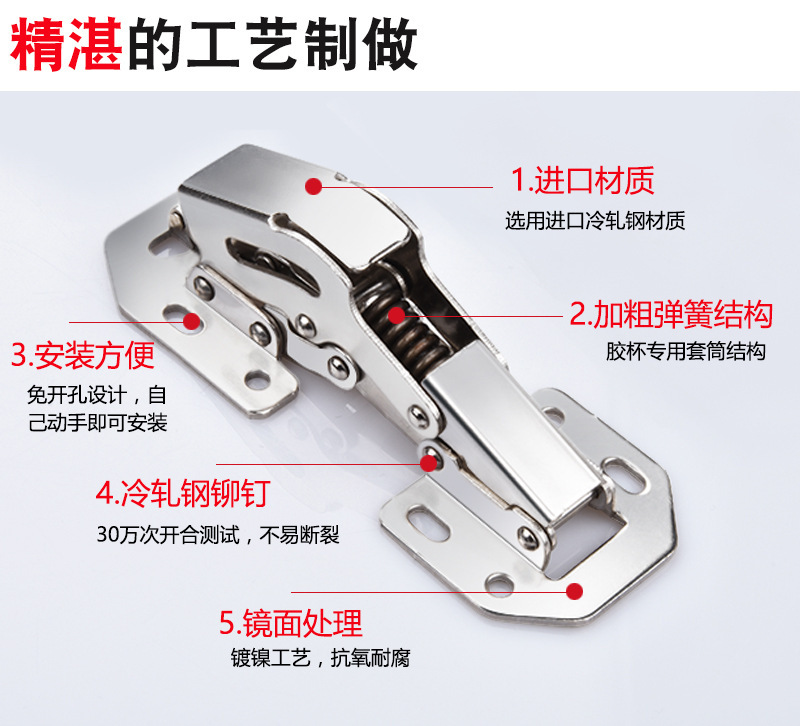 精湛的工艺制做

1.进口材质
选用进口冷轧钢材质

2.加粗弹簧结构
胶杯专用套筒结构

3.安装方便
免开孔设计，自己动手即可安装

4.冷轧钢铆钉
30万次开合测试，不易断裂

5.镜面处理
镀镍工艺，抗氧耐腐