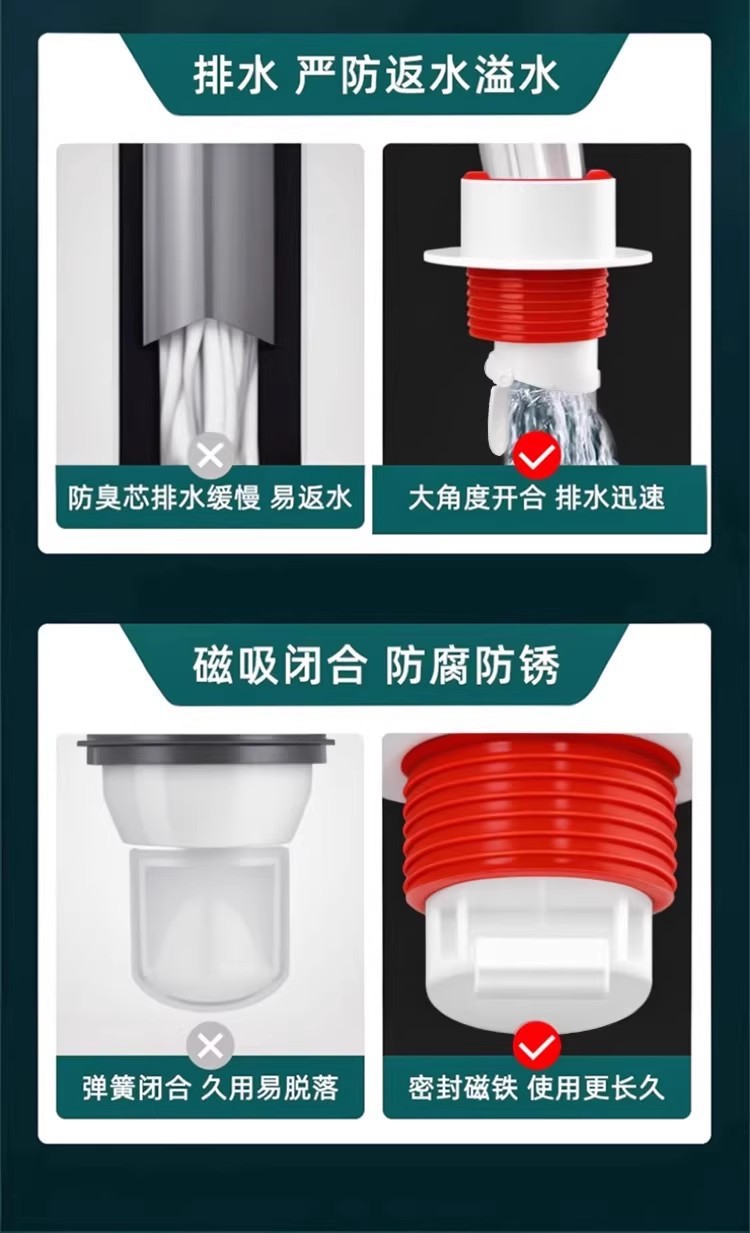 排水 严防返水溢水

防臭芯排水缓慢 易返水

大角度开合 排水迅速

磁吸闭合 防腐防锈

弹簧闭合 久用易脱落

密封磁铁 使用更长久