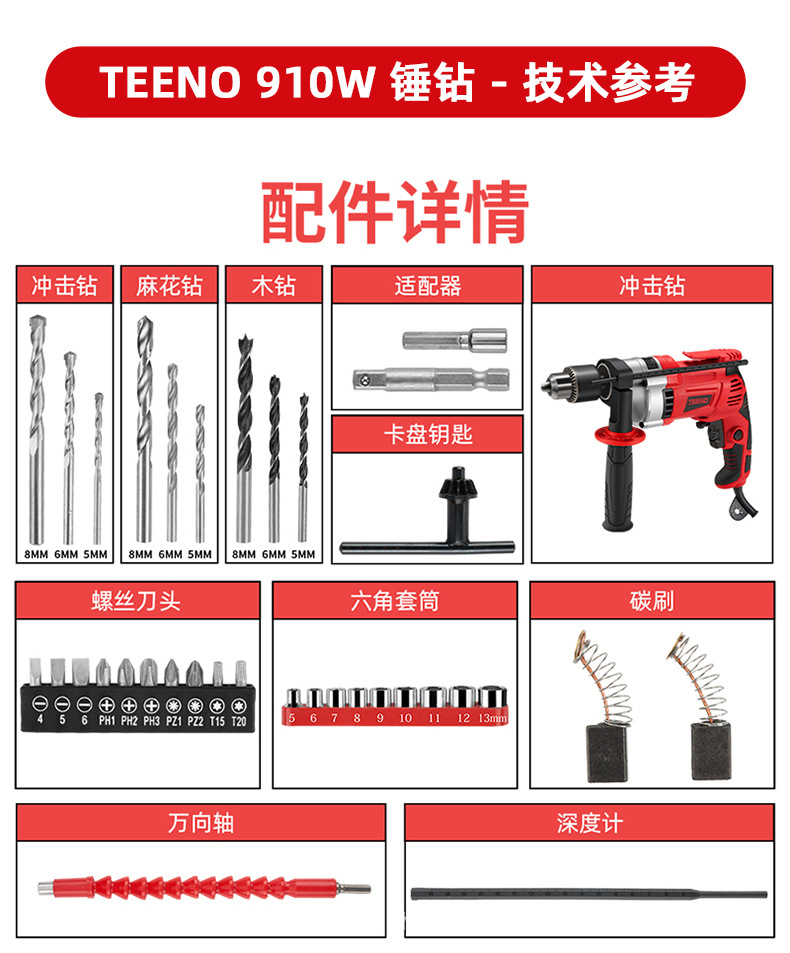 TEENO 910W 锤钻 - 技术参考

配件详情

冲击钻

8MM 6MM 5MM

麻花钻

8MM 6MM 5MM

木钻

8MM 6MM 5MM

适配器

卡盘钥匙

冲击钻

TEENO

螺丝刀头

4 5 6 PH1 PH2 PH3 PZ1 PZ2 T15 T20

六角套筒

5 6 7 8 9 10 11 12 13mm

碳刷

万向轴

深度计