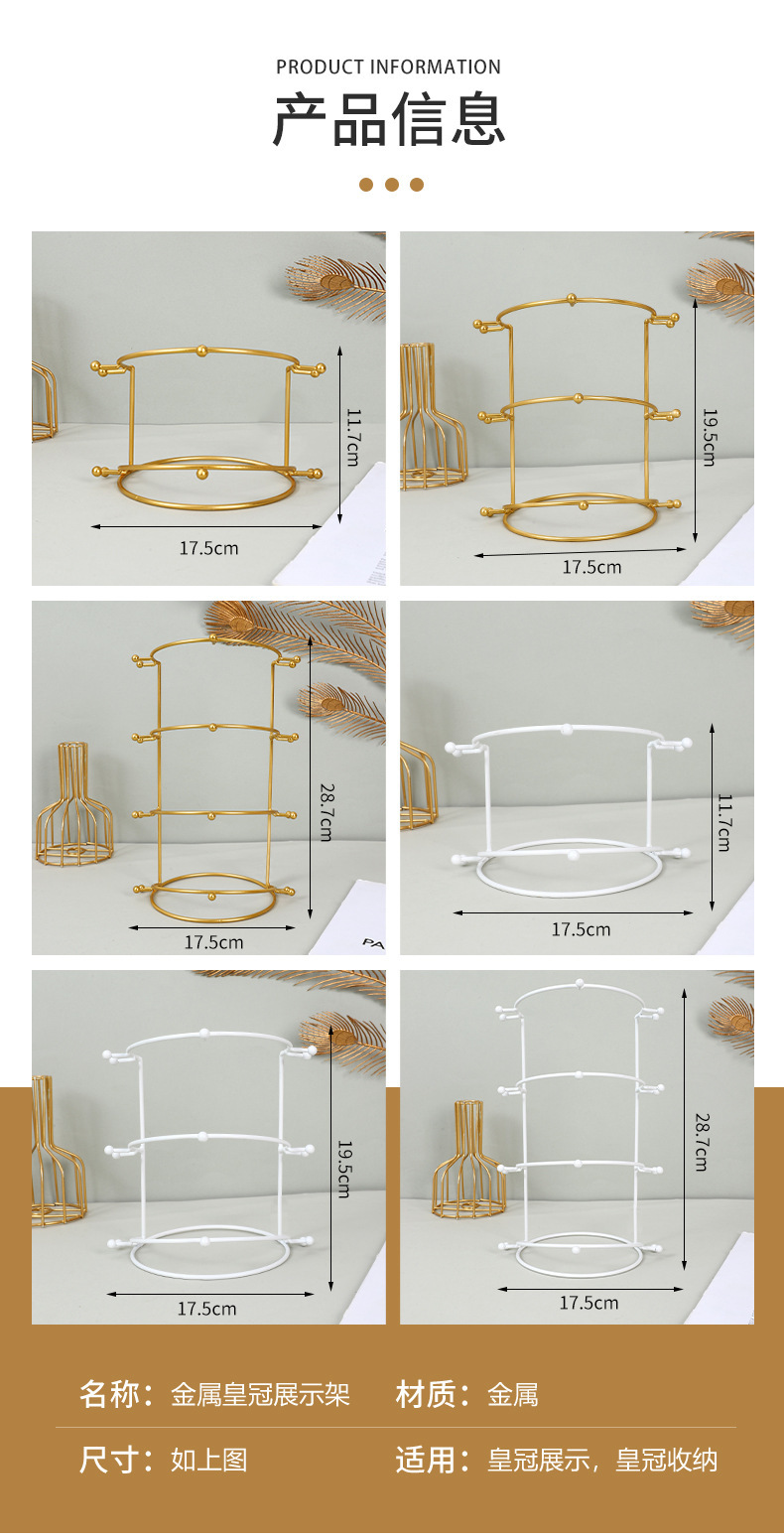 PRODUCT INFORMATION

产品信息

11.7cm

17.5cm

19.5cm

17.5cm

28.7cm

17.5cm

PA

11.7cm

17.5cm

19.5cm

17.5cm

28.7cm

17.5cm

名称：金属皇冠展示架

材质：金属

尺寸：如上图

适用：皇冠展示，皇冠收纳