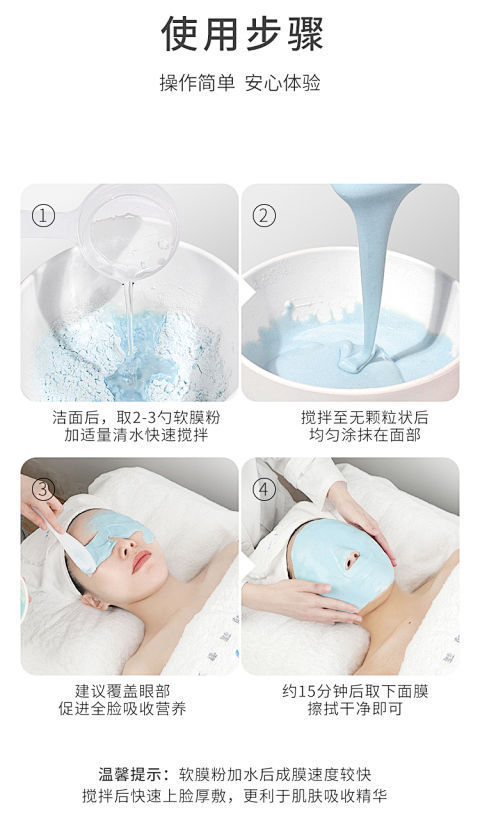 使用步骤

操作简单 安心体验

①

洁面后，取2-3勺软膜粉
加适量清水快速搅拌

②

搅拌至无颗粒状后
均匀涂抹在面部

③

建议覆盖眼部
促进全脸吸收营养

④

约15分钟后取下面膜
擦拭干净即可

温馨提示：软膜粉加水后成膜速度较快
搅拌后快速上脸厚敷，更利于肌肤吸收精华