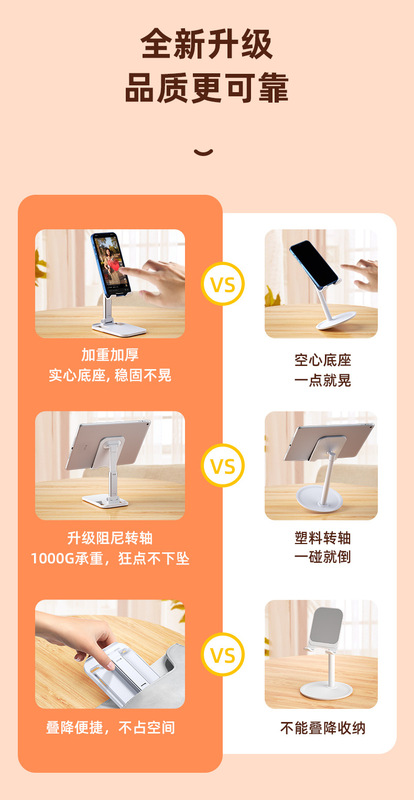 全新升级
品质更可靠

加重加厚
实心底座，稳固不晃

VS

空心底座
一点就晃

升级阻尼转轴
1000G承重，狂点不下坠

VS

塑料转轴
一碰就倒

叠降便捷，不占空间

VS

不能叠降收纳