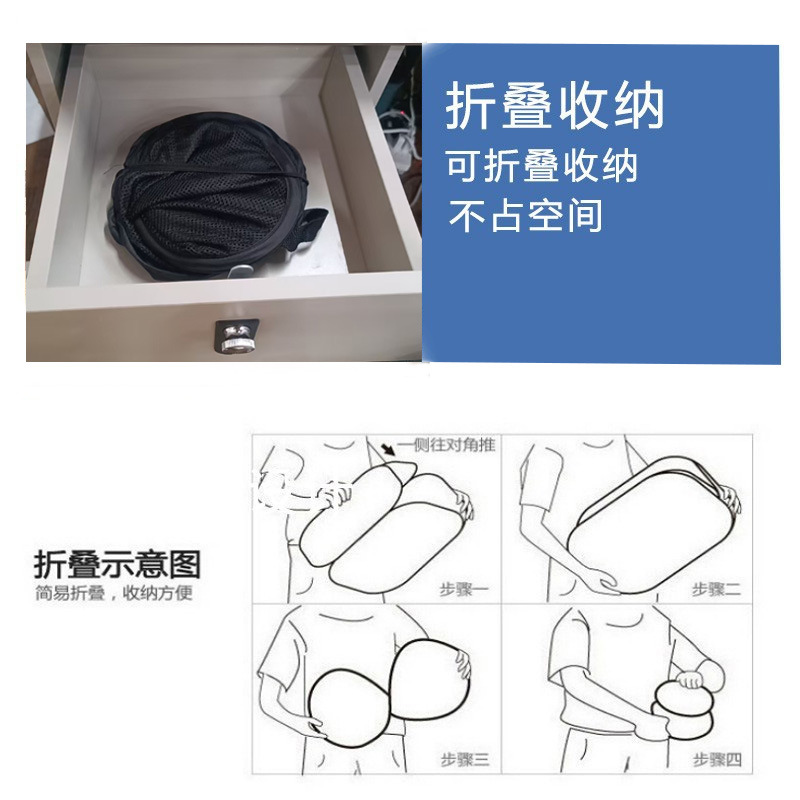 折叠收纳
可折叠收纳
不占空间

折叠示意图
简易折叠，收纳方便

一侧往对角推

步骤一

步骤二

步骤三

步骤四