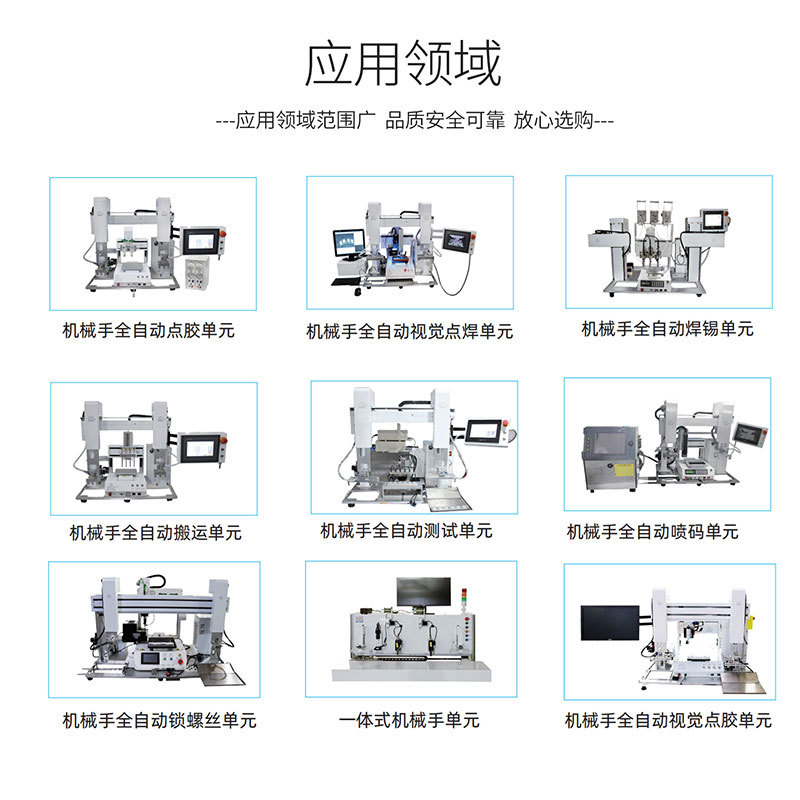 应用领域

---应用领域范围广 品质安全可靠 放心选购---

机械手全自动点胶单元

机械手全自动视觉点焊单元

机械手全自动焊锡单元

机械手全自动搬运单元

机械手全自动测试单元

机械手全自动喷码单元

机械手全自动锁螺丝单元

一体式机械手单元

机械手全自动视觉点胶单元