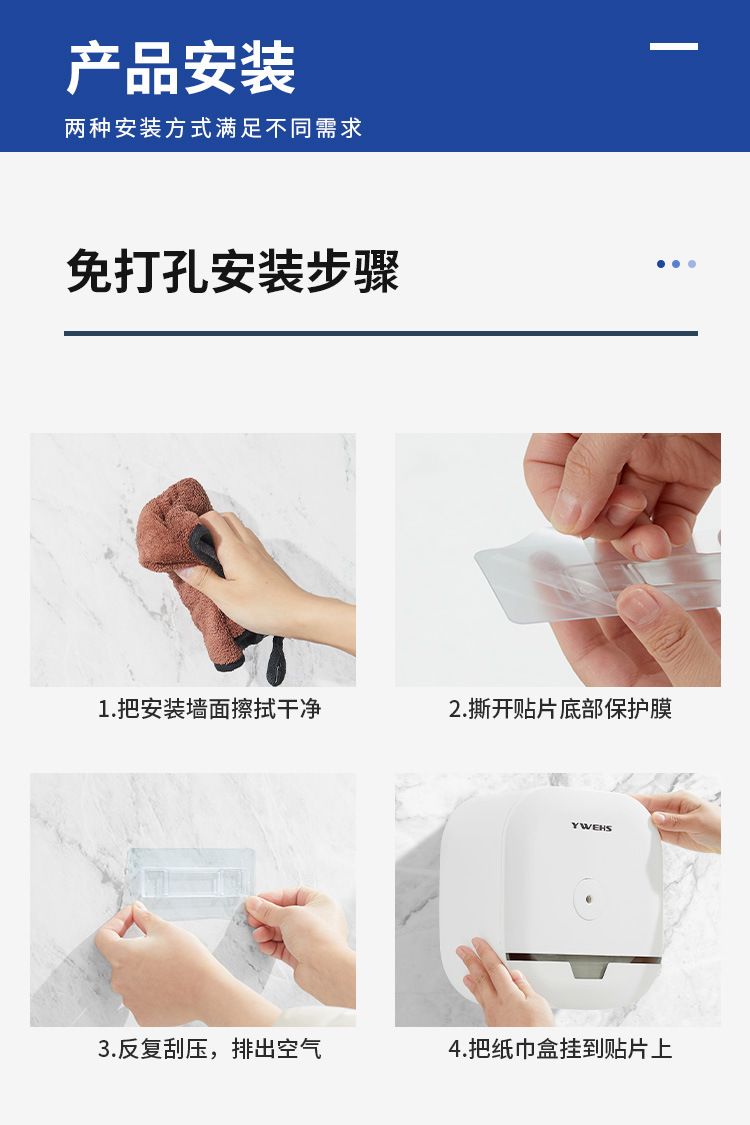 产品安装

两种安装方式满足不同需求

免打孔安装步骤

1.把安装墙面擦拭干净

2.撕开贴片底部保护膜

3.反复刮压，排出空气

YWEHS

4.把纸巾盒挂到贴片上