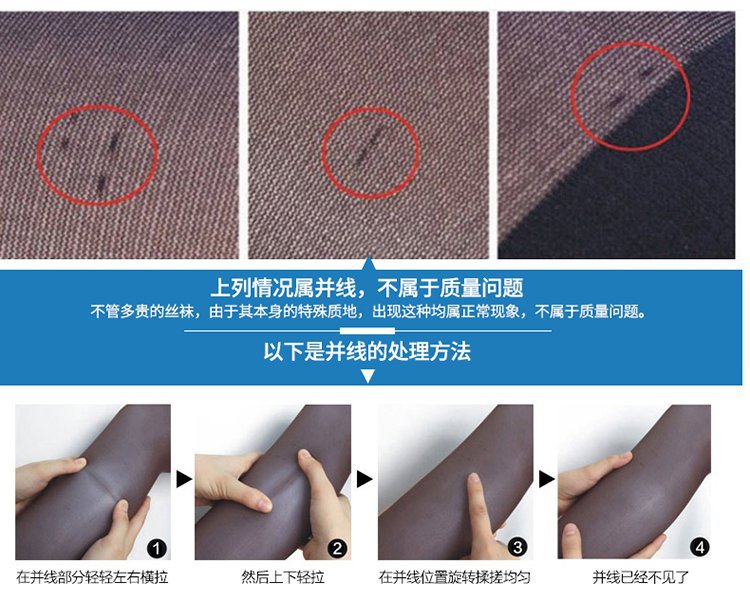 上列情况属并线，不属于质量问题

不管多贵的丝袜，由于其本身的特殊质地，出现这种均属正常现象，不属于质量问题。

以下是并线的处理方法

1
在并线部分轻轻左右横拉

2
然后上下轻拉

3
在并线位置旋转揉搓均匀

4
并线已经不见了