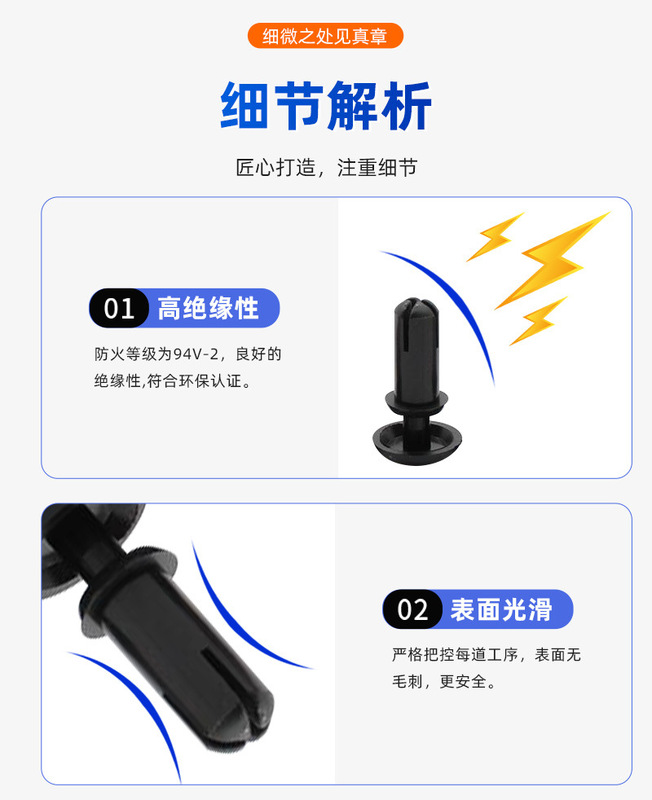 细微之处见真章

细节解析

匠心打造，注重细节

01 高绝缘性

防火等级为94V-2，良好的绝缘性,符合环保认证。

02 表面光滑

严格把控每道工序，表面无毛刺，更安全。