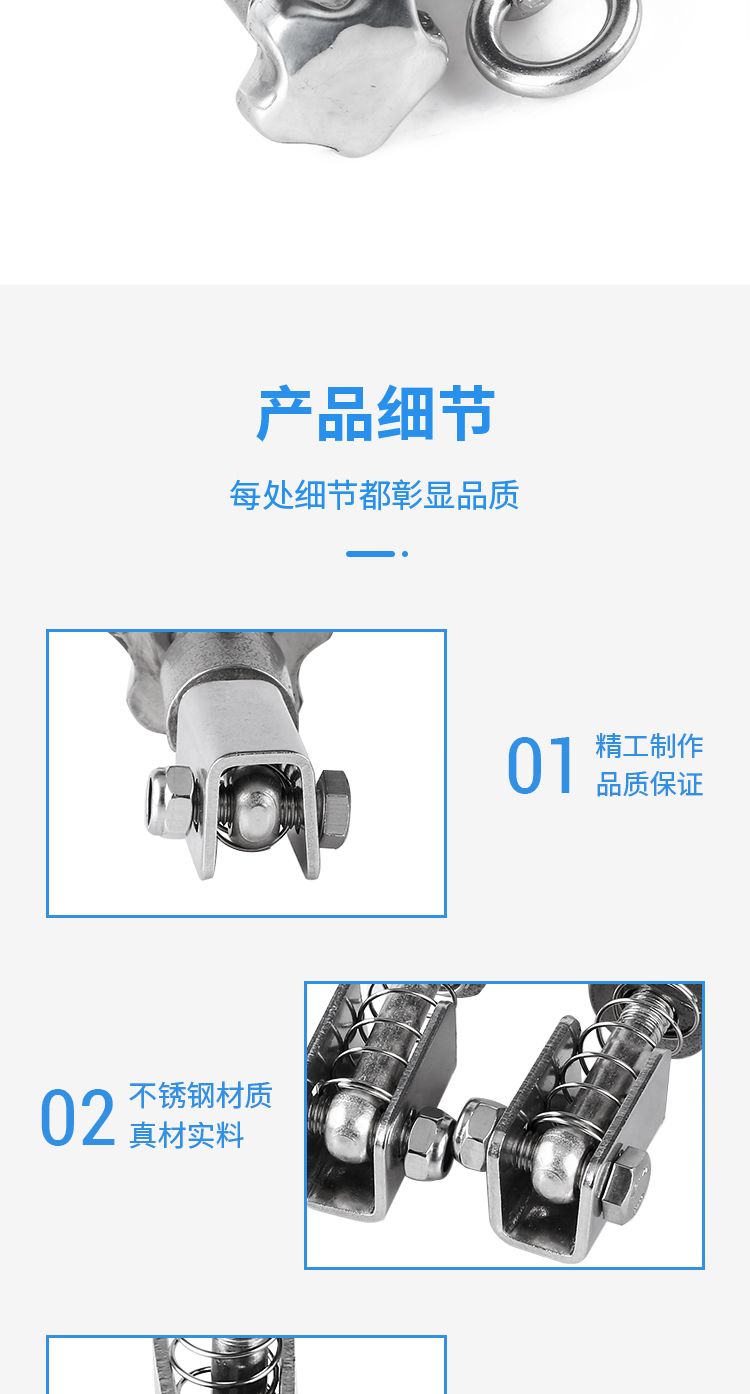 产品细节

每处细节都彰显品质

01 精工制作
品质保证

02 不锈钢材质
真材实料