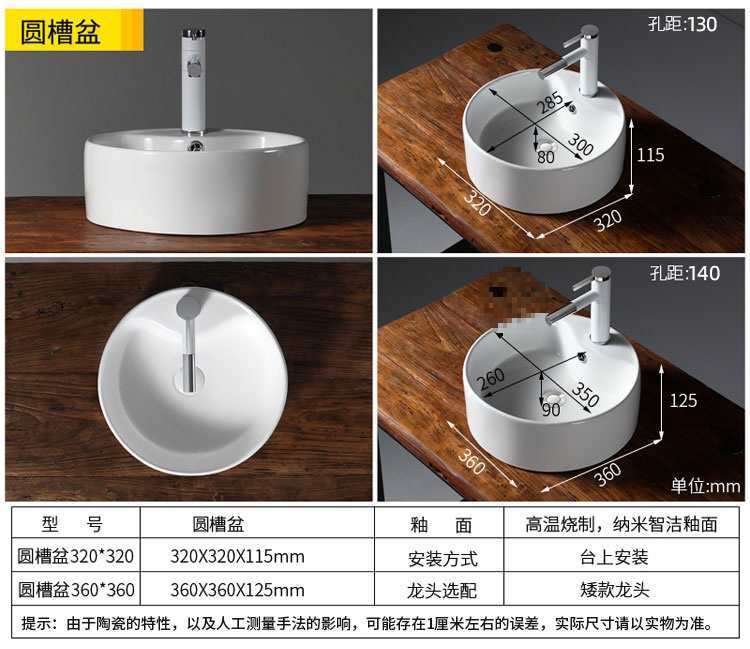 圆槽盆

孔距:130

285
300
80
115
320
320

孔距:140

260
350
90
125
360
360

单位:mm

| 型　号 | 圆槽盆 | 釉　面 | 高温烧制，纳米智洁釉面 |
|---|---|---|---|
| 圆槽盆320*320 | 320X320X115mm | 安装方式 | 台上安装 |
| 圆槽盆360*360 | 360X360X125mm | 龙头选配 | 矮款龙头 |

提示：由于陶瓷的特性，以及人工测量手法的影响，可能存在1厘米左右的误差，实际尺寸请以实物为准。