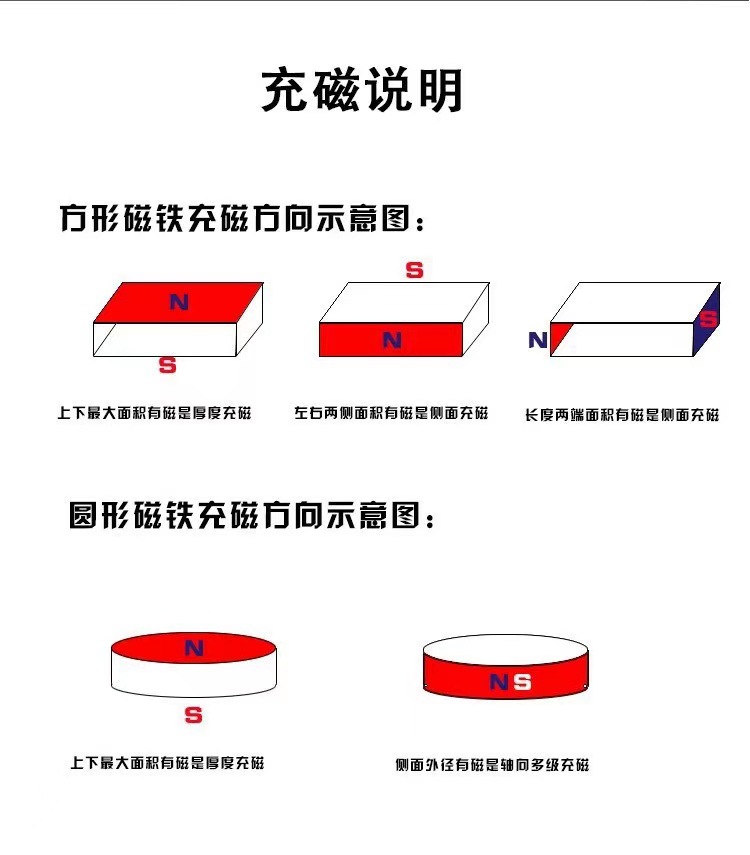 充磁说明

方形磁铁充磁方向示意图：

N

S

上下最大面积有磁是厚度充磁

S

N

左右两侧面积有磁是侧面充磁

N

S

长度两端面积有磁是侧面充磁

圆形磁铁充磁方向示意图：

N

S

上下最大面积有磁是厚度充磁

NS

侧面外径有磁是轴向多级充磁