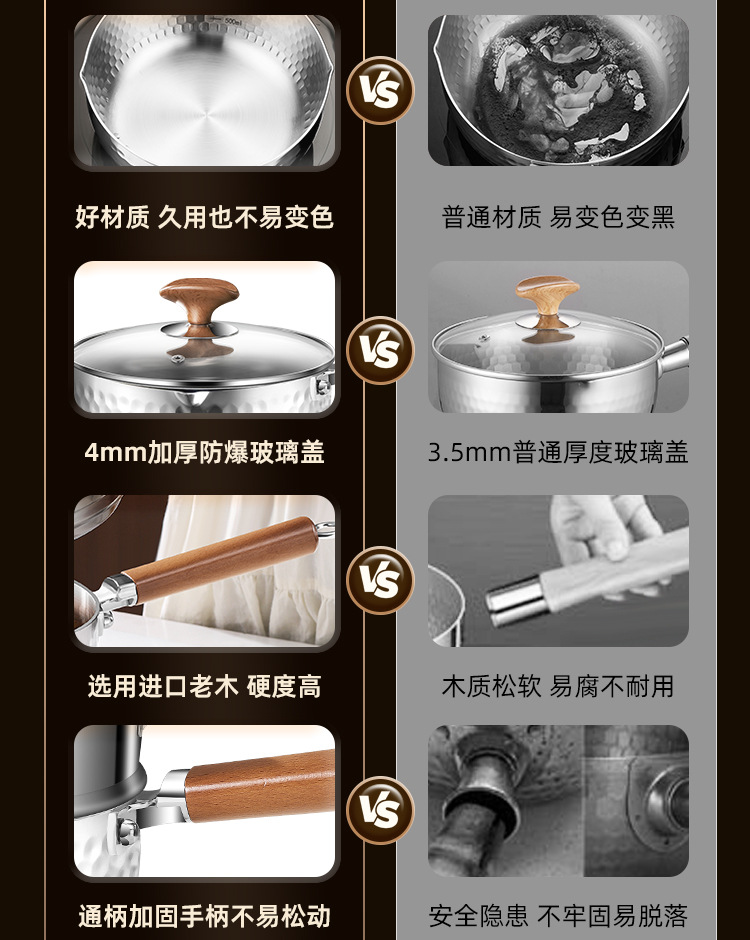 500ml

VS

好材质 久用也不易变色

普通材质 易变色变黑

VS

4mm加厚防爆玻璃盖

3.5mm普通厚度玻璃盖

VS

选用进口老木 硬度高

木质松软 易腐不耐用

VS

通柄加固手柄不易松动

安全隐患 不牢固易脱落