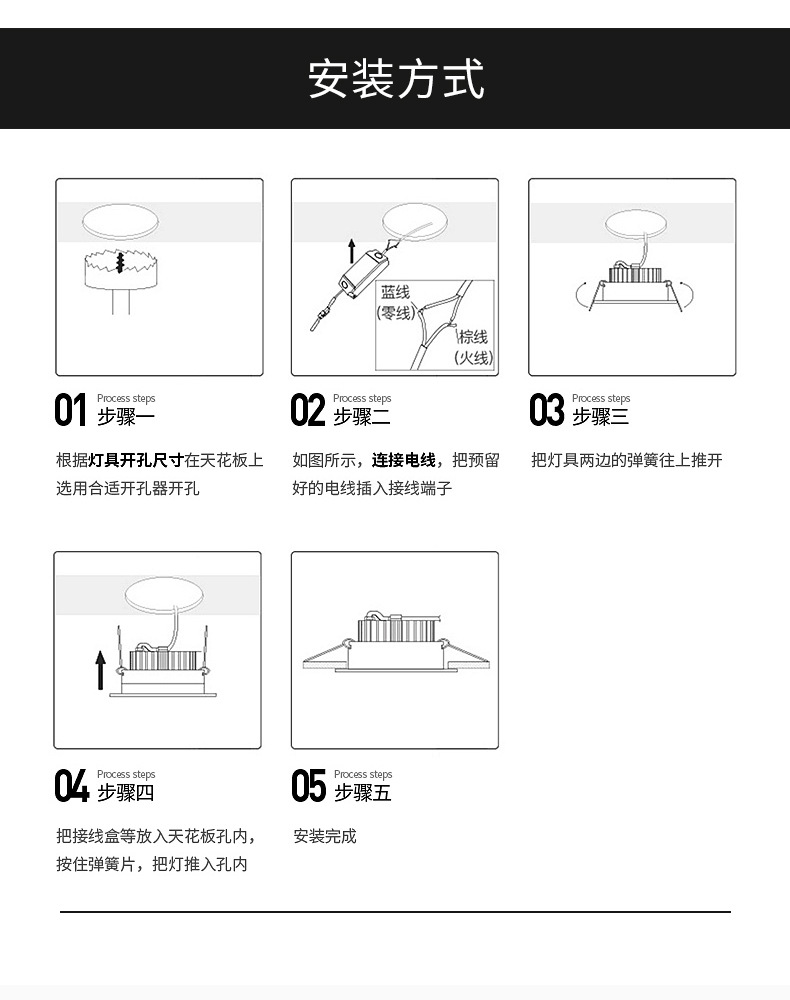 安装方式

蓝线
(零线)
棕线
(火线)

01 Process steps
步骤一

根据灯具开孔尺寸在天花板上选用合适开孔器开孔

02 Process steps
步骤二

如图所示，连接电线，把预留好的电线插入接线端子

03 Process steps
步骤三

把灯具两边的弹簧往上推开

04 Process steps
步骤四

把接线盒等放入天花板孔内，按住弹簧片，把灯推入孔内

05 Process steps
步骤五

安装完成