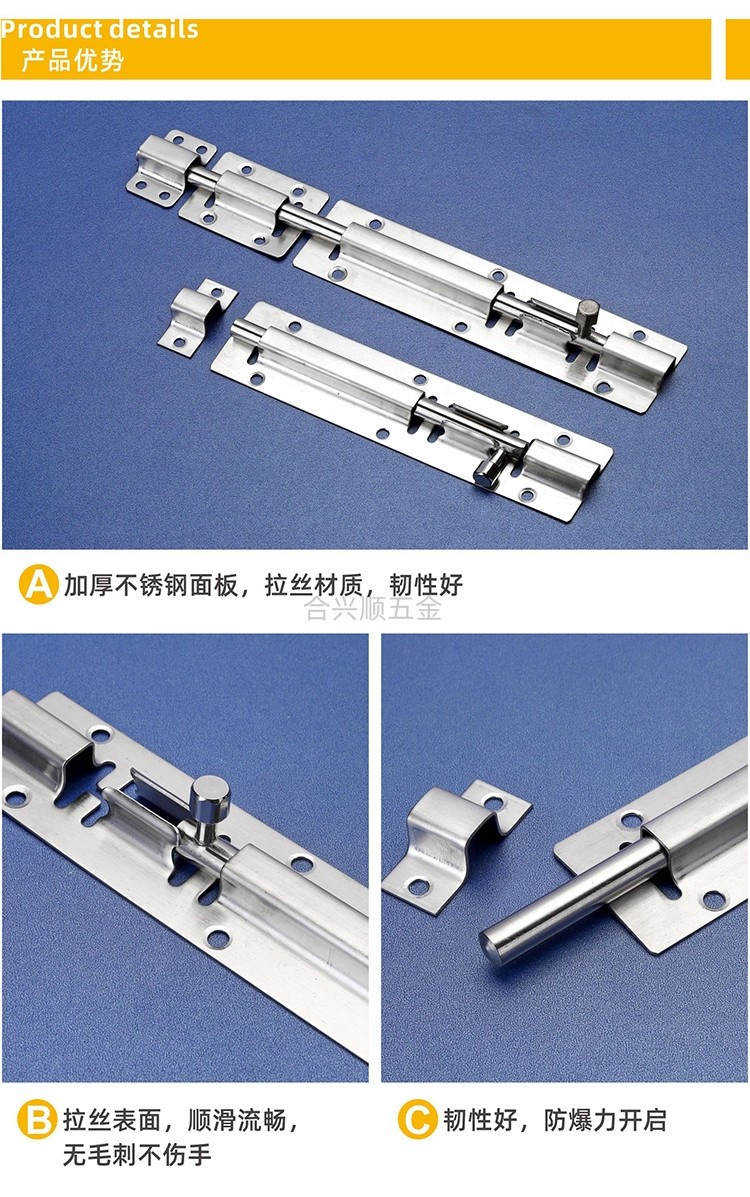 Product details
产品优势

A 加厚不锈钢面板，拉丝材质，韧性好
合兴顺五金

B 拉丝表面，顺滑流畅，无毛刺不伤手

C 韧性好，防爆力开启