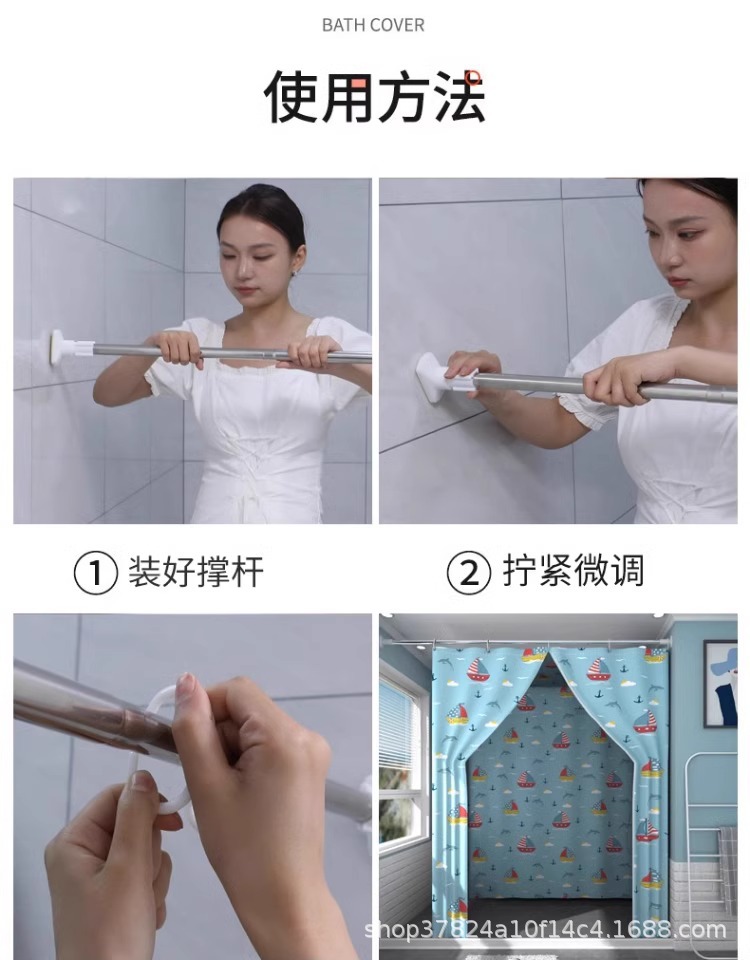 BATH COVER

使用方法

① 装好撑杆

② 拧紧微调

shop37824a10f14c4.1688.com