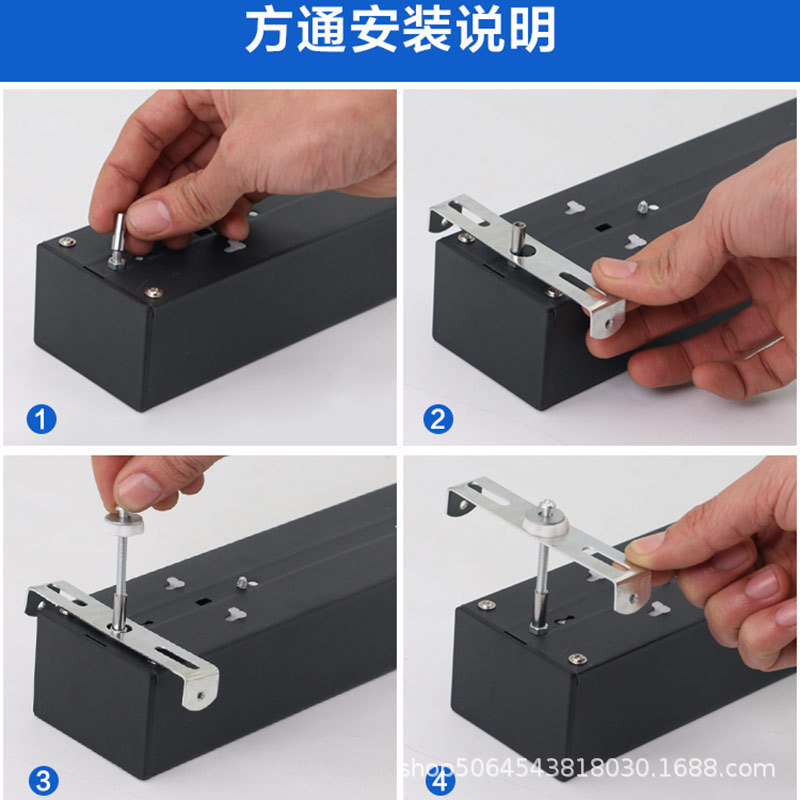 方通安装说明

1

2

3

4

shop5064543818030.1688.com