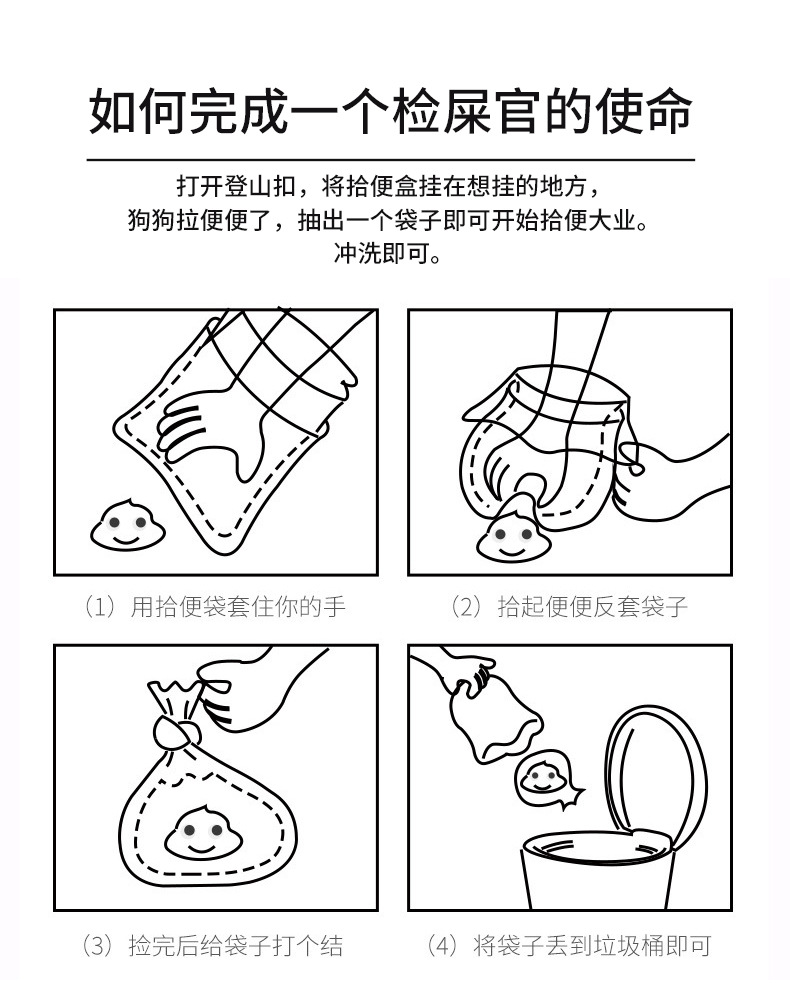 如何完成一个检屎官的使命

打开登山扣，将拾便盒挂在想挂的地方，
狗狗拉便便了，抽出一个袋子即可开始拾便大业。
冲洗即可。

（1）用拾便袋套住你的手

（2）拾起便便反套袋子

（3）捡完后给袋子打个结

（4）将袋子丢到垃圾桶即可