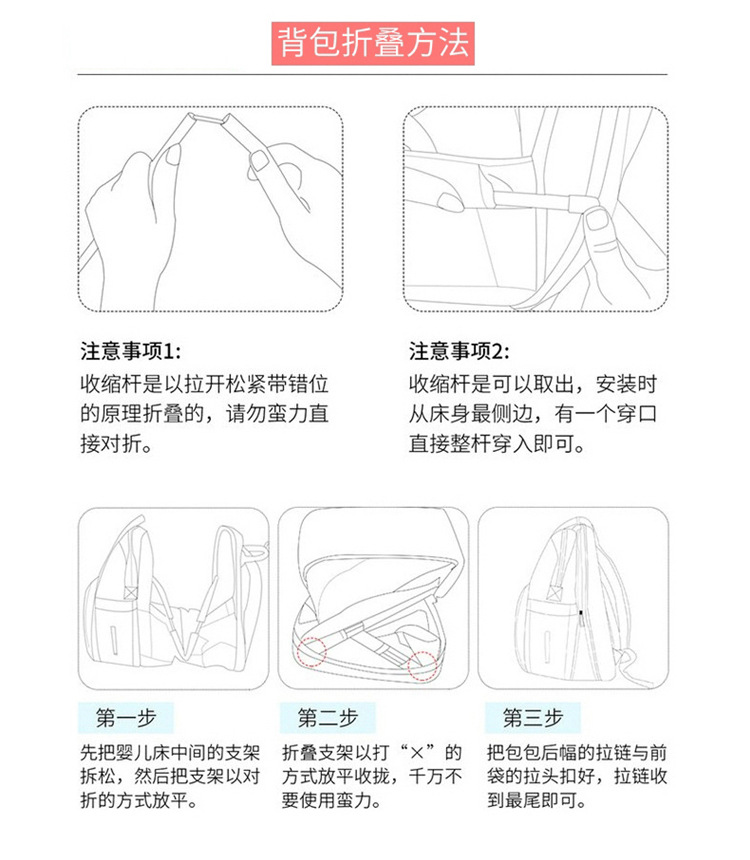 背包折叠方法

注意事项1:
收缩杆是以拉开松紧带错位的原理折叠的，请勿蛮力直接对折。

注意事项2:
收缩杆是可以取出，安装时从床身最侧边，有一个穿口直接整杆穿入即可。

第一步
先把婴儿床中间的支架拆松，然后把支架以对折的方式放平。

第二步
折叠支架以打“×”的方式放平收拢，千万不要使用蛮力。

第三步
把包包后幅的拉链与前袋的拉头扣好，拉链收到最尾即可。