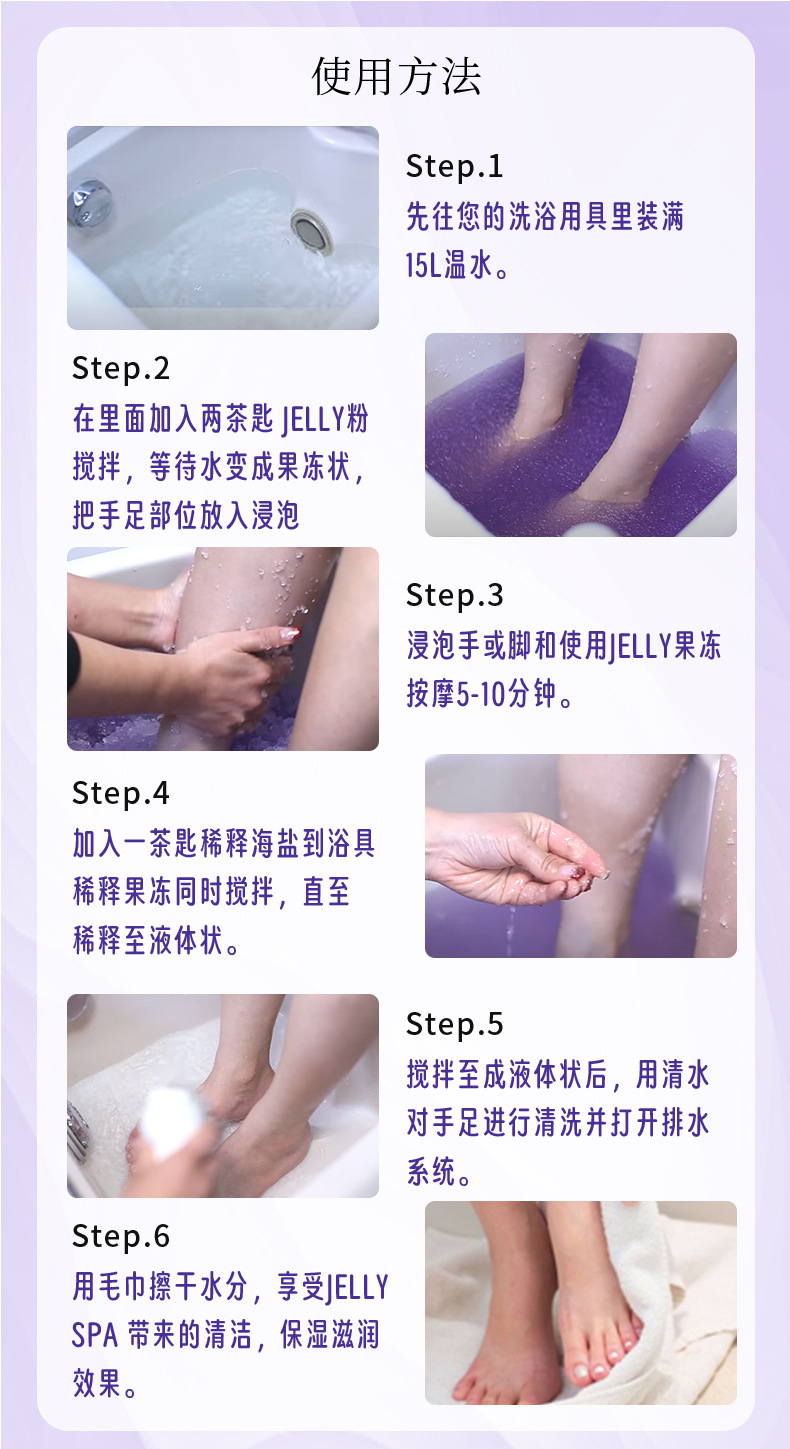 使用方法

Step.1
先往您的洗浴用具里装满15L温水。

Step.2
在里面加入两茶匙 JELLY粉搅拌，等待水变成果冻状，把手足部位放入浸泡

Step.3
浸泡手或脚和使用JELLY果冻按摩5-10分钟。

Step.4
加入一茶匙稀释海盐到浴具稀释果冻同时搅拌，直至稀释至液体状。

Step.5
搅拌至成液体状后，用清水对手足进行清洗并打开排水系统。

Step.6
用毛巾擦干水分，享受JELLY SPA 带来的清洁，保湿滋润效果。