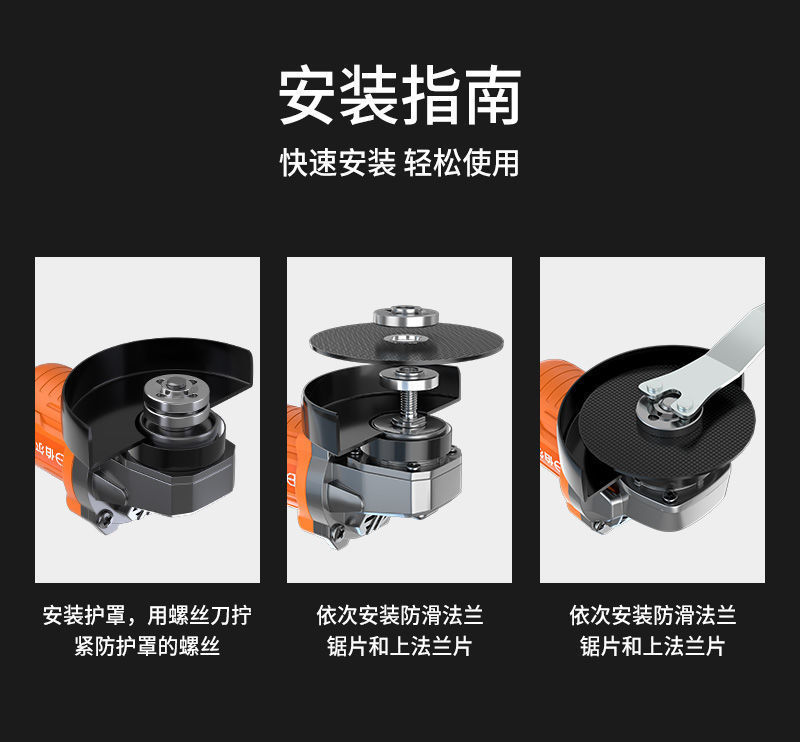 安装指南

快速安装 轻松使用

安装护罩，用螺丝刀拧紧防护罩的螺丝

依次安装防滑法兰锯片和上法兰片

依次安装防滑法兰锯片和上法兰片