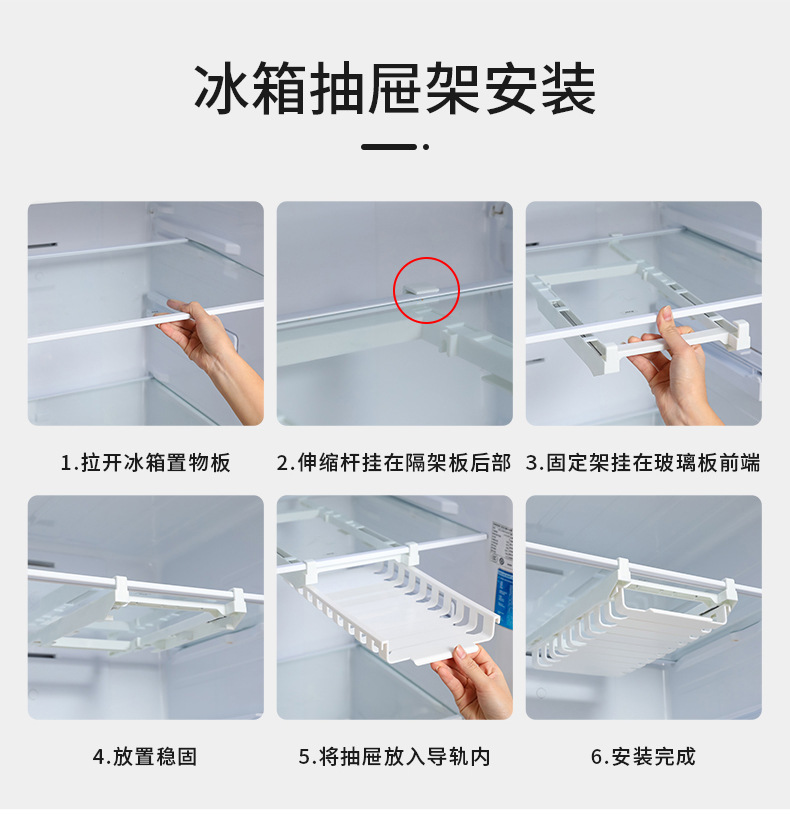 冰箱抽屉架安装

1.拉开冰箱置物板

2.伸缩杆挂在隔架板后部

3.固定架挂在玻璃板前端

4.放置稳固

5.将抽屉放入导轨内

6.安装完成