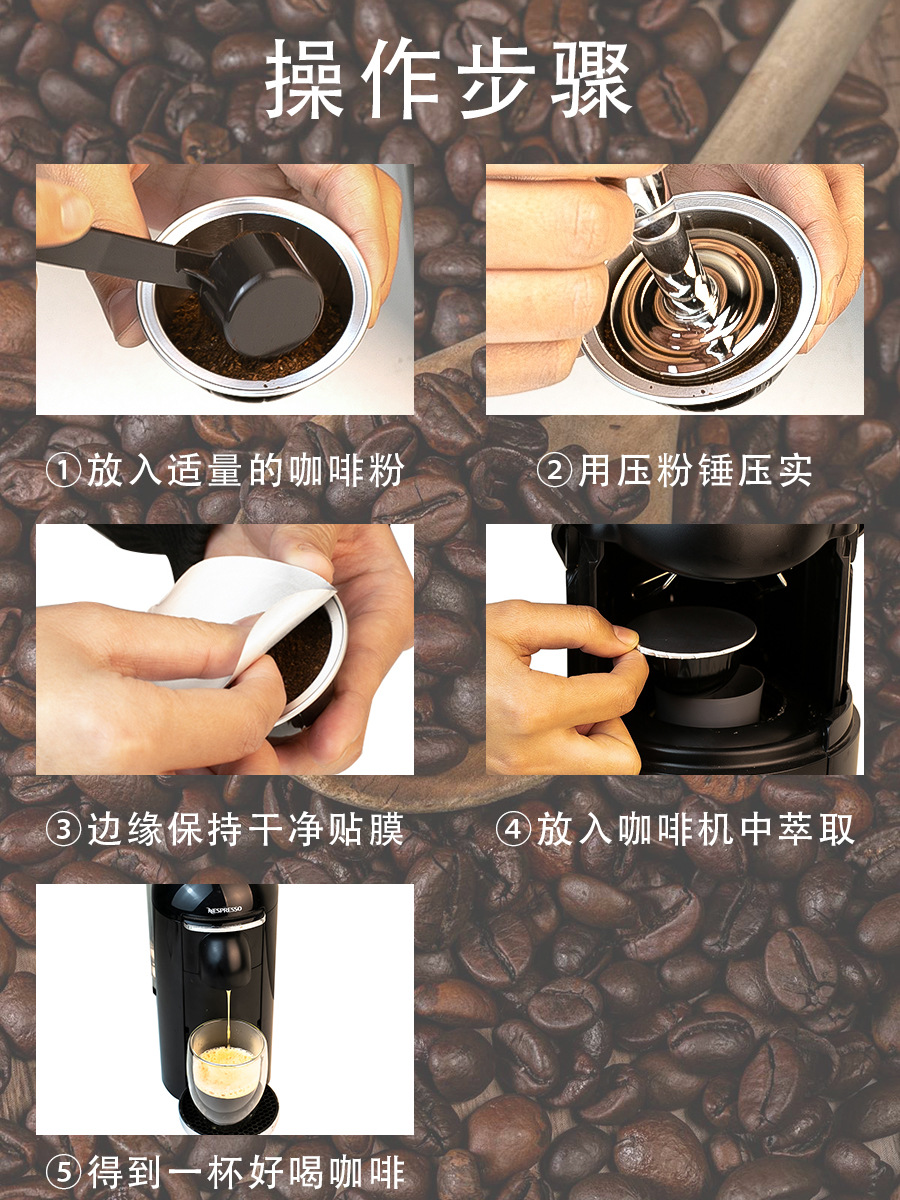 操作步骤

①放入适量的咖啡粉

②用压粉锤压实

③边缘保持干净贴膜

④放入咖啡机中萃取

NESPRESSO

⑤得到一杯好喝咖啡