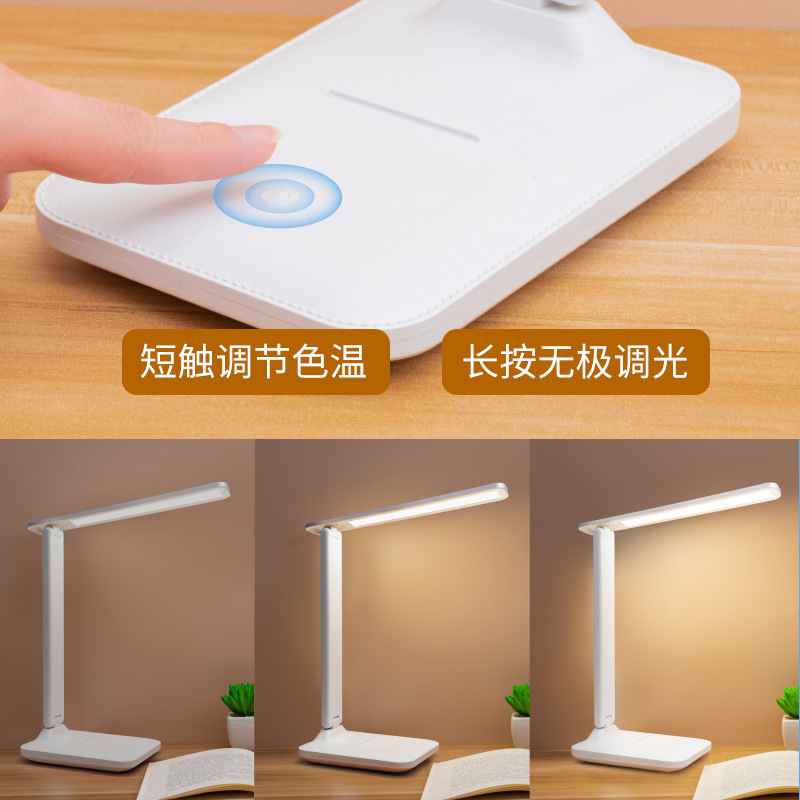 短触调节色温

长按无极调光