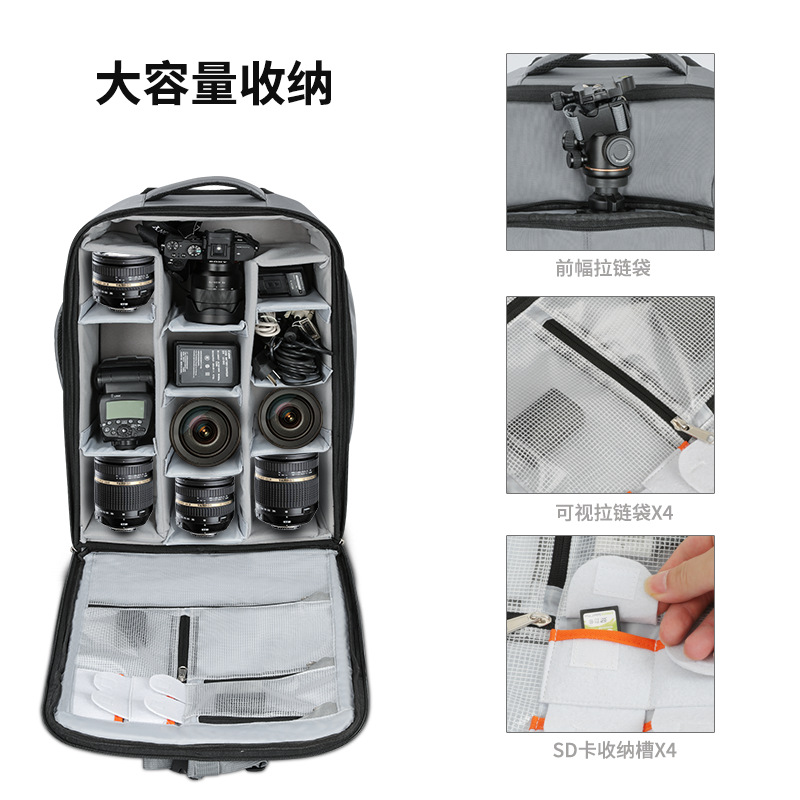 大容量收纳

前幅拉链袋

可视拉链袋X4

SD卡收纳槽X4