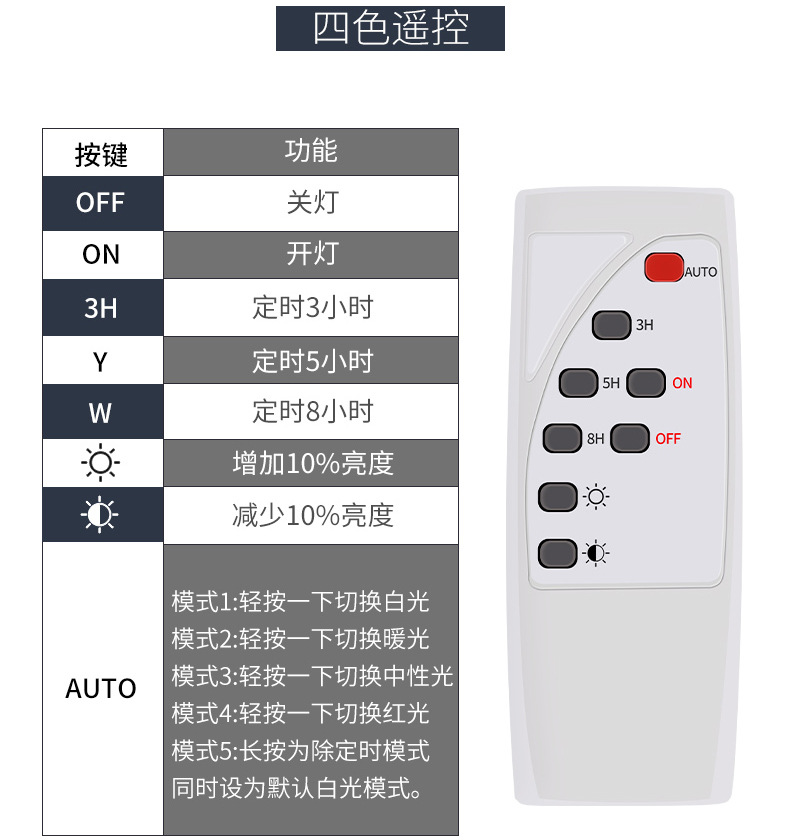 四色遥控

| 按键 | 功能 |
|---|---|
| OFF | 关灯 |
| ON | 开灯 |
| 3H | 定时3小时 |
| Y | 定时5小时 |
| W | 定时8小时 |
| ☼ | 增加10%亮度 |
| ◐ | 减少10%亮度 |
| AUTO | 模式1:轻按一下切换白光 模式2:轻按一下切换暖光 模式3:轻按一下切换中性光 模式4:轻按一下切换红光 模式5:长按为除定时模式 同时设为默认白光模式。 |

AUTO
3H
5H ON
8H OFF