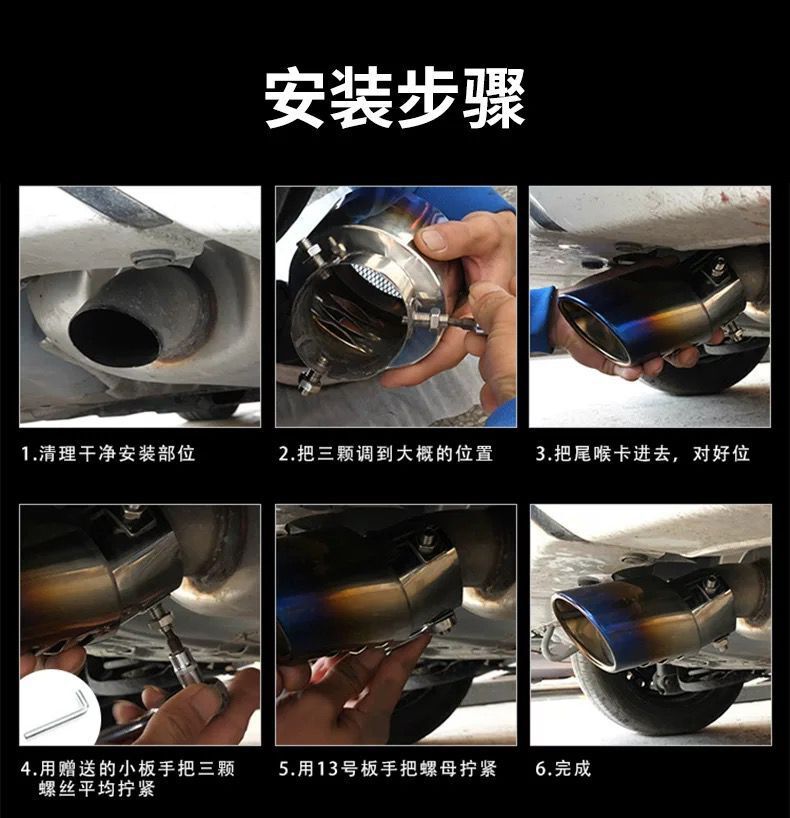 安装步骤

1.清理干净安装部位

2.把三颗调到大概的位置

3.把尾喉卡进去，对好位

4.用赠送的小板手把三颗螺丝平均拧紧

5.用13号板手把螺母拧紧

6.完成