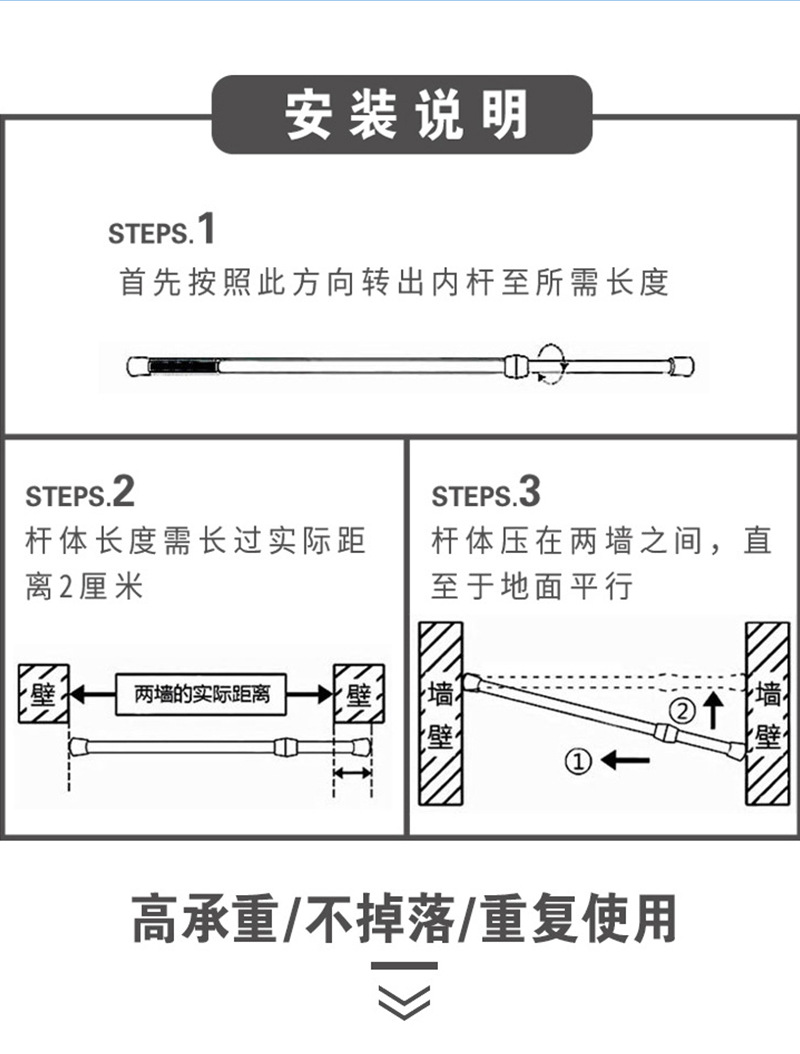 安装说明

STEPS.1
首先按照此方向转出内杆至所需长度

STEPS.2
杆体长度需长过实际距离2厘米

壁
两墙的实际距离
壁

STEPS.3
杆体压在两墙之间，直至于地面平行

墙壁
②
①
墙壁

高承重/不掉落/重复使用