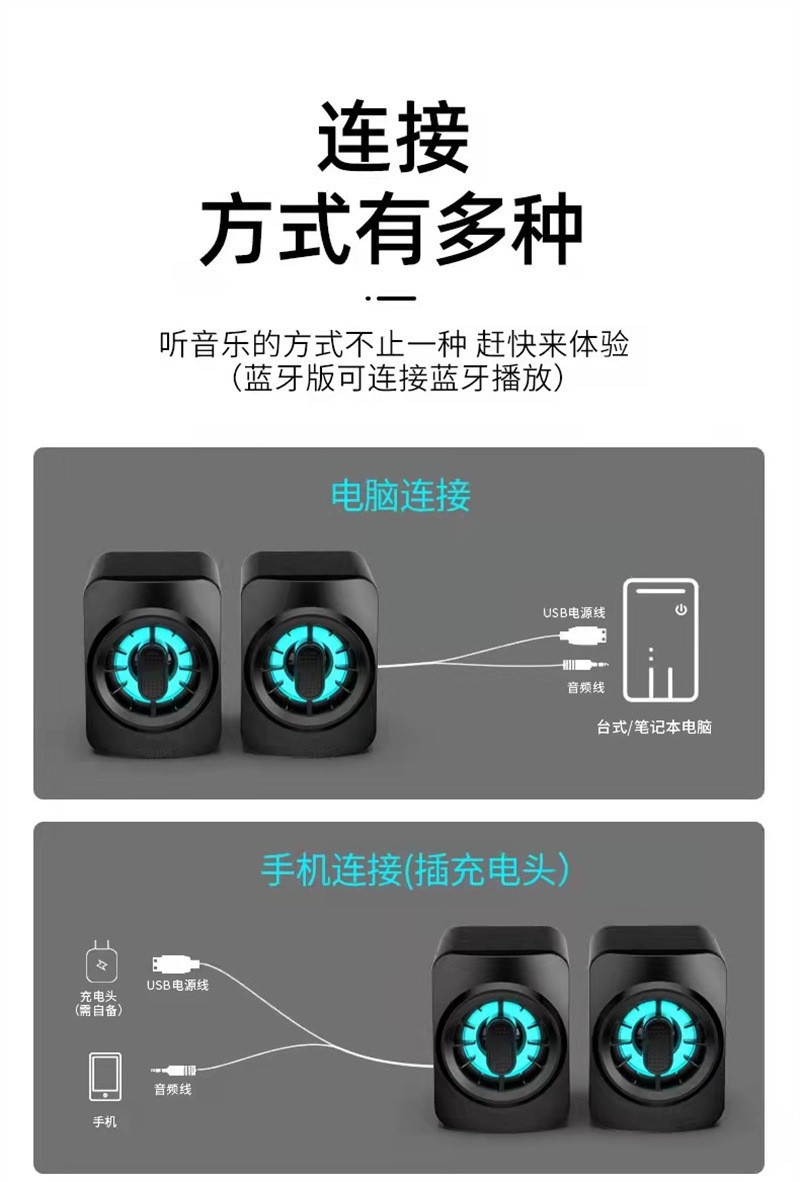 连接
方式有多种

听音乐的方式不止一种 赶快来体验
（蓝牙版可连接蓝牙播放）

电脑连接

USB电源线
音频线
台式/笔记本电脑

手机连接(插充电头)

充电头
(需自备)
USB电源线
手机
音频线