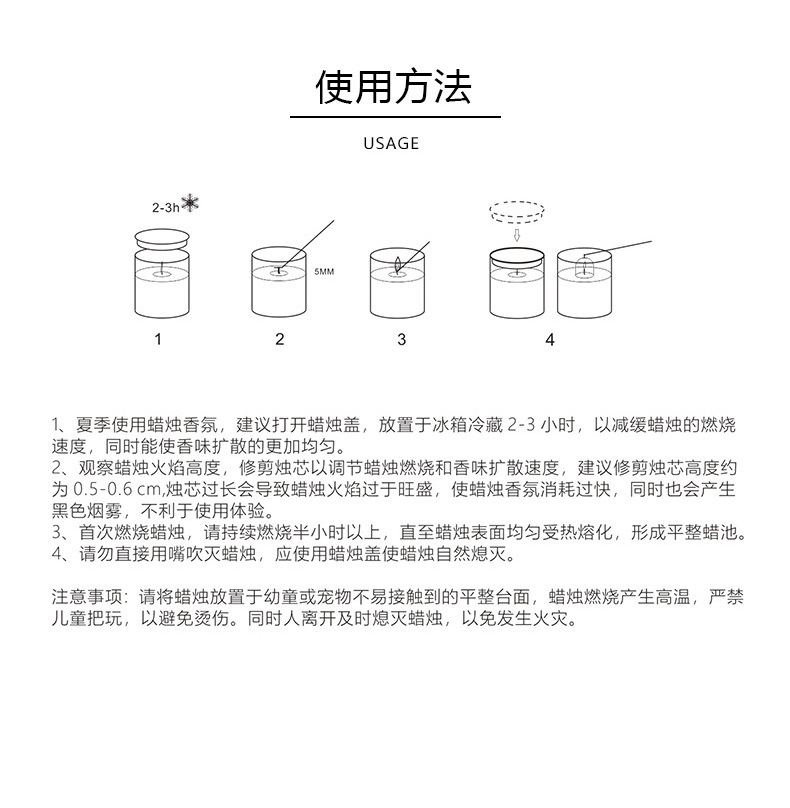 使用方法

USAGE

2-3h

5MM

1

2

3

4

1、夏季使用蜡烛香氛，建议打开蜡烛盖，放置于冰箱冷藏 2-3 小时，以减缓蜡烛的燃烧速度，同时能使香味扩散的更加均匀。
2、观察蜡烛火焰高度，修剪烛芯以调节蜡烛燃烧和香味扩散速度，建议修剪烛芯高度约为 0.5-0.6 cm,烛芯过长会导致蜡烛火焰过于旺盛，使蜡烛香氛消耗过快，同时也会产生黑色烟雾，不利于使用体验。
3、首次燃烧蜡烛，请持续燃烧半小时以上，直至蜡烛表面均匀受热熔化，形成平整蜡池。
4、请勿直接用嘴吹灭蜡烛，应使用蜡烛盖使蜡烛自然熄灭。

注意事项：请将蜡烛放置于幼童或宠物不易接触到的平整台面，蜡烛燃烧产生高温，严禁儿童把玩，以避免烫伤。同时人离开及时熄灭蜡烛，以免发生火灾。