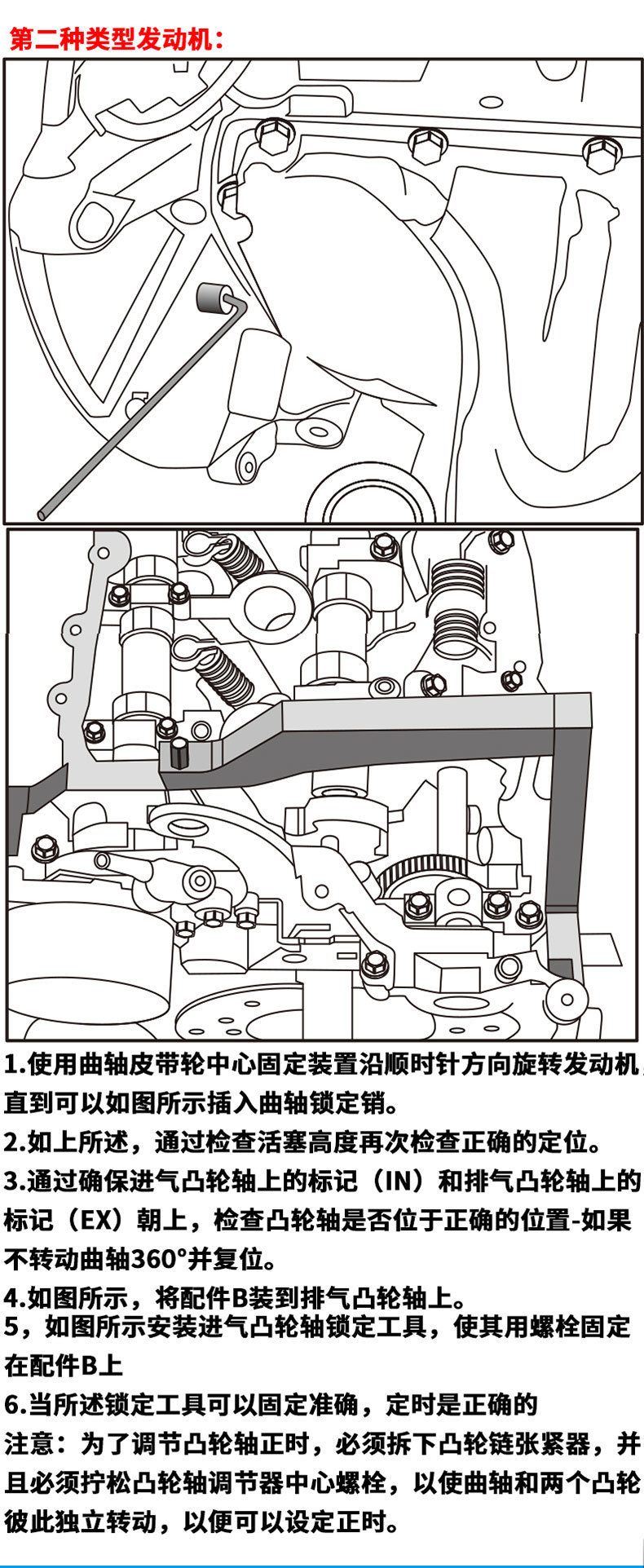 第二种类型发动机：

1.使用曲轴皮带轮中心固定装置沿顺时针方向旋转发动机，直到可以如图所示插入曲轴锁定销。
2.如上所述，通过检查活塞高度再次检查正确的定位。
3.通过确保进气凸轮轴上的标记（IN）和排气凸轮轴上的标记（EX）朝上，检查凸轮轴是否位于正确的位置-如果不转动曲轴360°并复位。
4.如图所示，将配件B装到排气凸轮轴上。
5，如图所示安装进气凸轮轴锁定工具，使其用螺栓固定在配件B上
6.当所述锁定工具可以固定准确，定时是正确的
注意：为了调节凸轮轴正时，必须拆下凸轮链张紧器，并且必须拧松凸轮轴调节器中心螺栓，以使曲轴和两个凸轮彼此独立转动，以便可以设定正时。