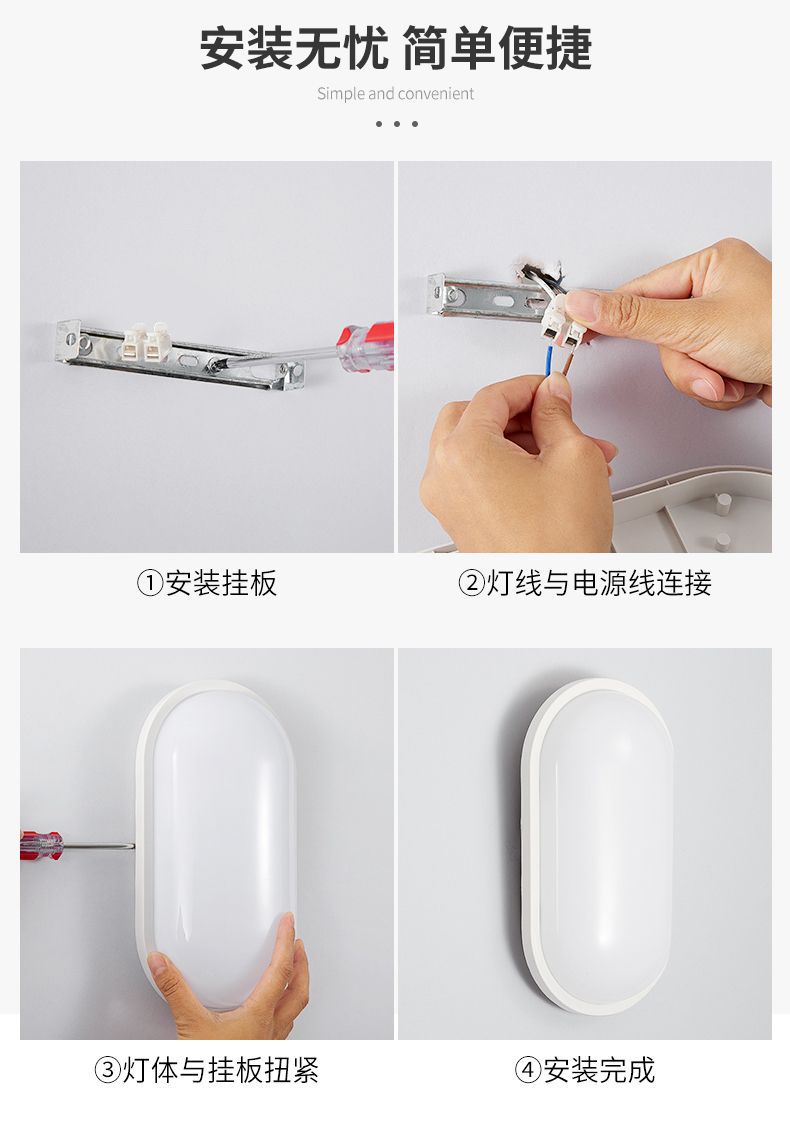 安装无忧 简单便捷

Simple and convenient

①安装挂板

②灯线与电源线连接

③灯体与挂板扭紧

④安装完成