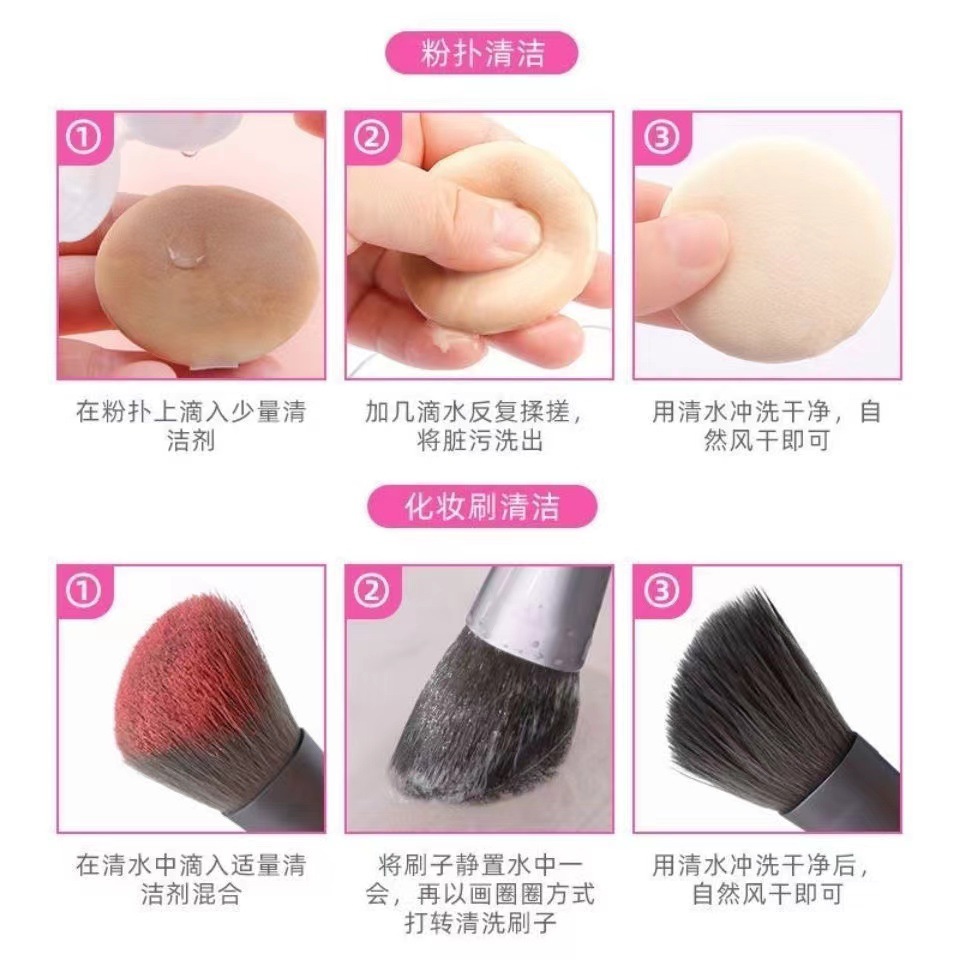 粉扑清洁

①

在粉扑上滴入少量清洁剂

②

加几滴水反复揉搓，将脏污洗出

③

用清水冲洗干净，自然风干即可

化妆刷清洁

①

在清水中滴入适量清洁剂混合

②

将刷子静置水中一会，再以画圈圈方式打转清洗刷子

③

用清水冲洗干净后，自然风干即可