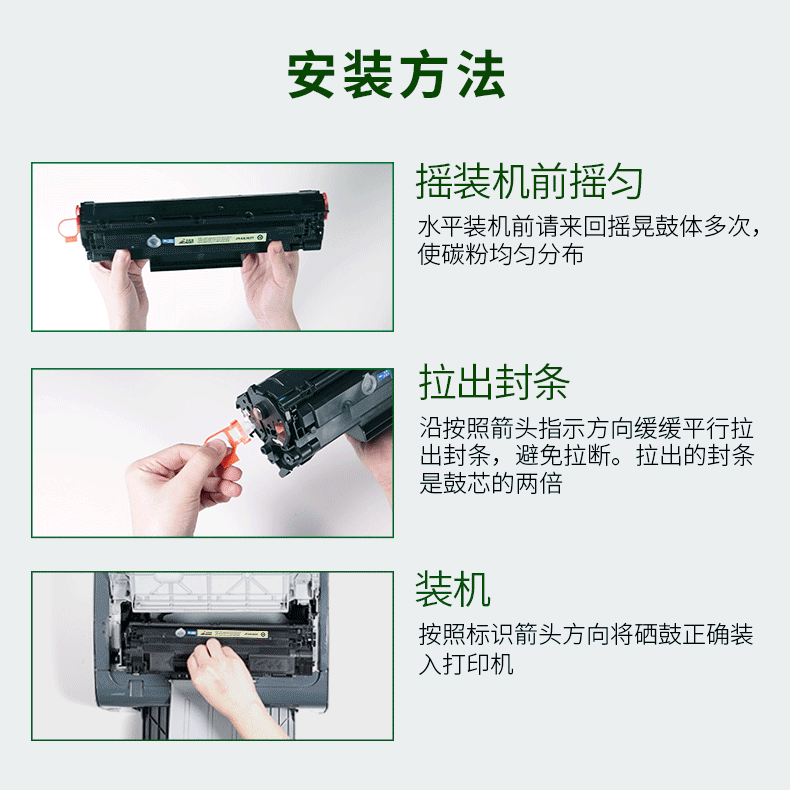 安装方法

摇装机前摇匀

水平装机前请来回摇晃鼓体多次，使碳粉均匀分布

拉出封条

沿按照箭头指示方向缓缓平行拉出封条，避免拉断。拉出的封条是鼓芯的两倍

装机

按照标识箭头方向将硒鼓正确装入打印机